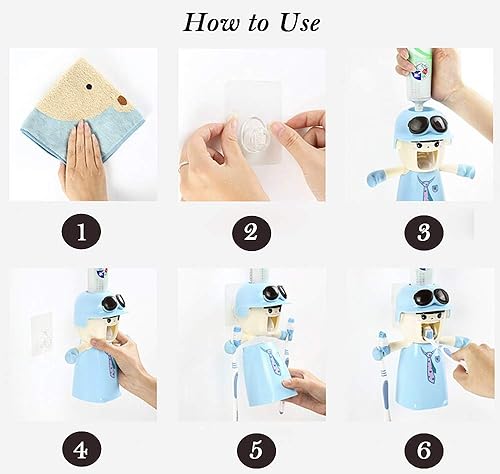 How to Use

1

2

3

4

5

6