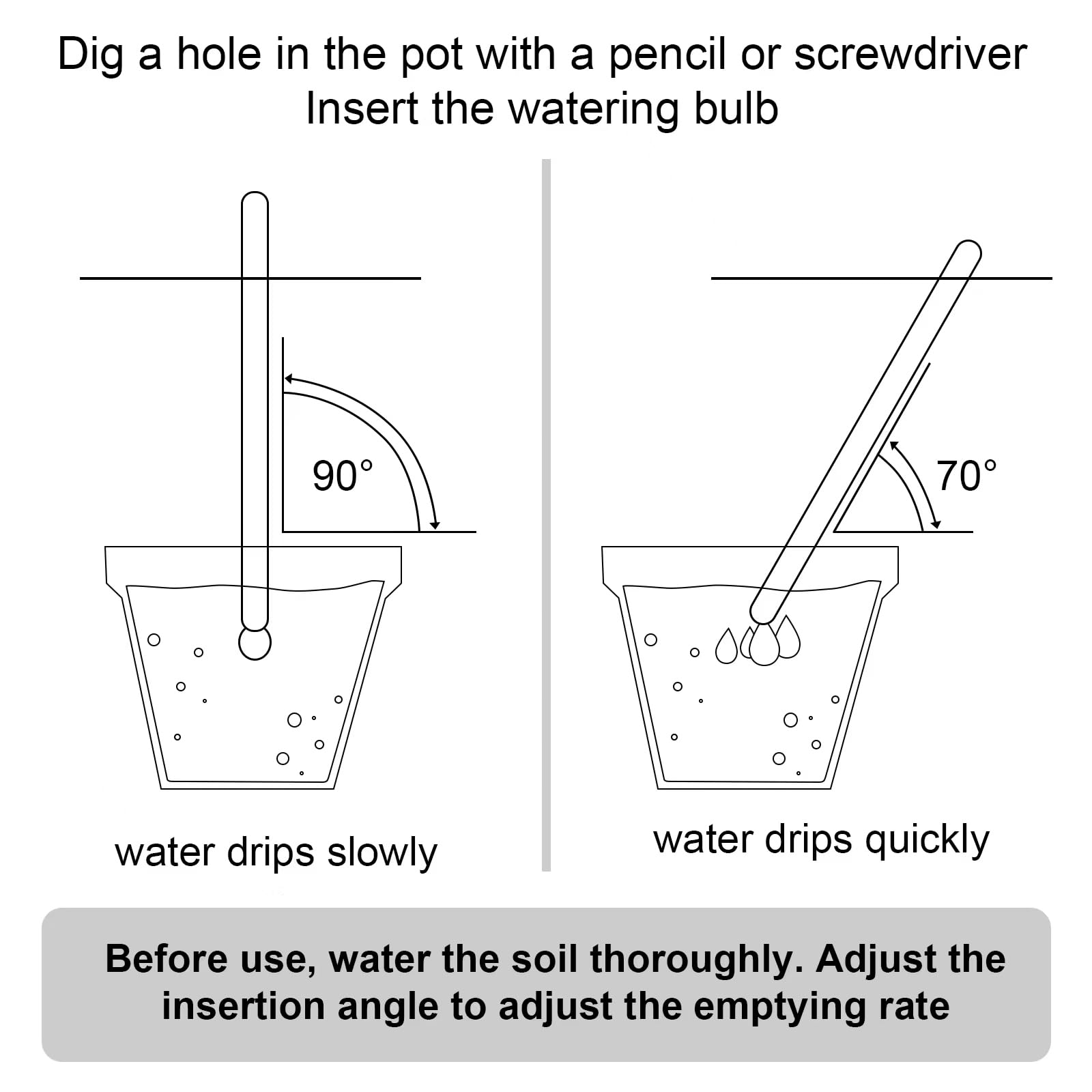 Dig a hole in the pot with a pencil or screwdriver
Insert the watering bulb

90°

water drips slowly

70°

water drips quickly

Before use, water the soil thoroughly. Adjust the insertion angle to adjust the emptying rate