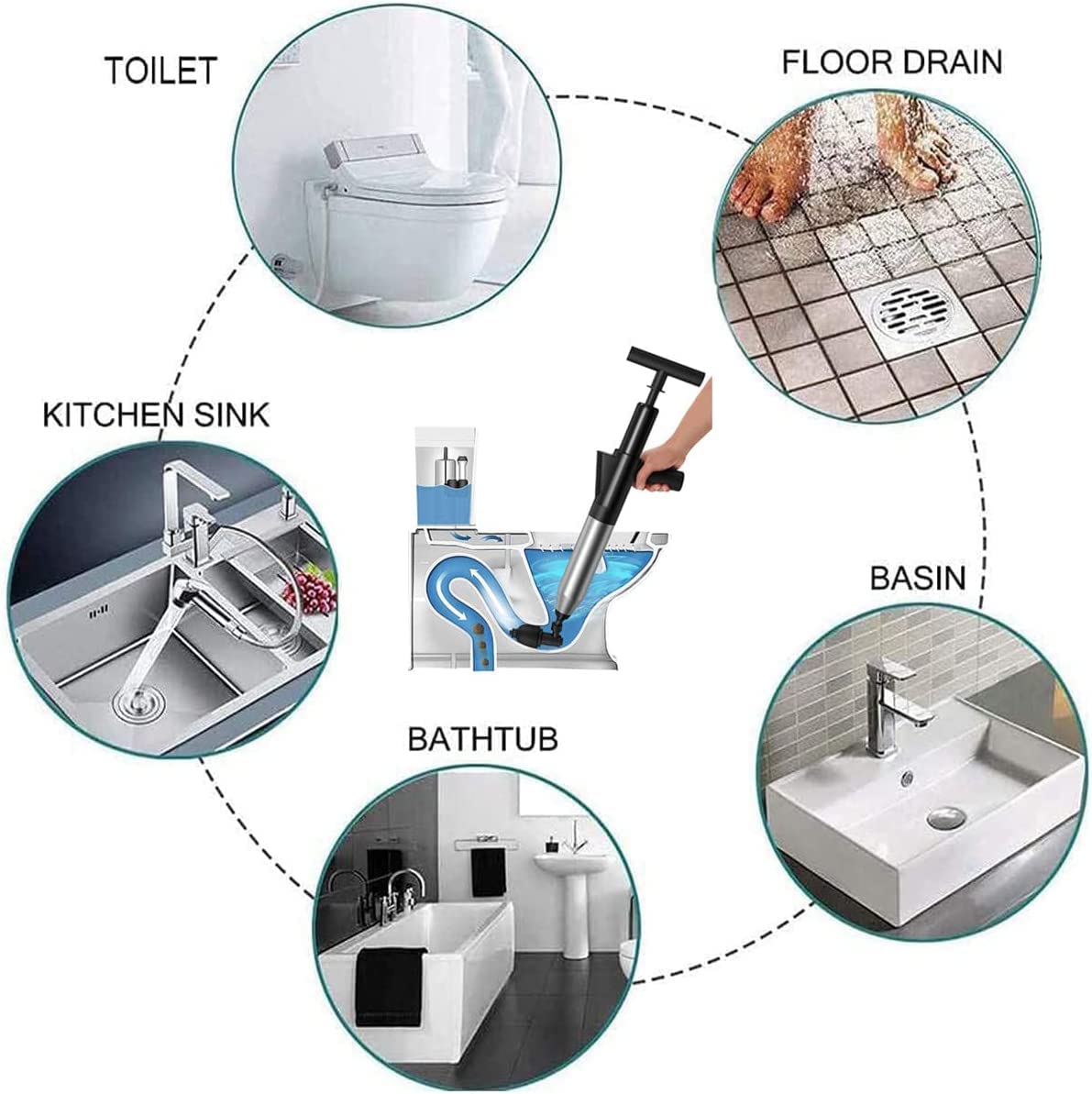 TOILET

FLOOR DRAIN

KITCHEN SINK

BASIN

BATHTUB