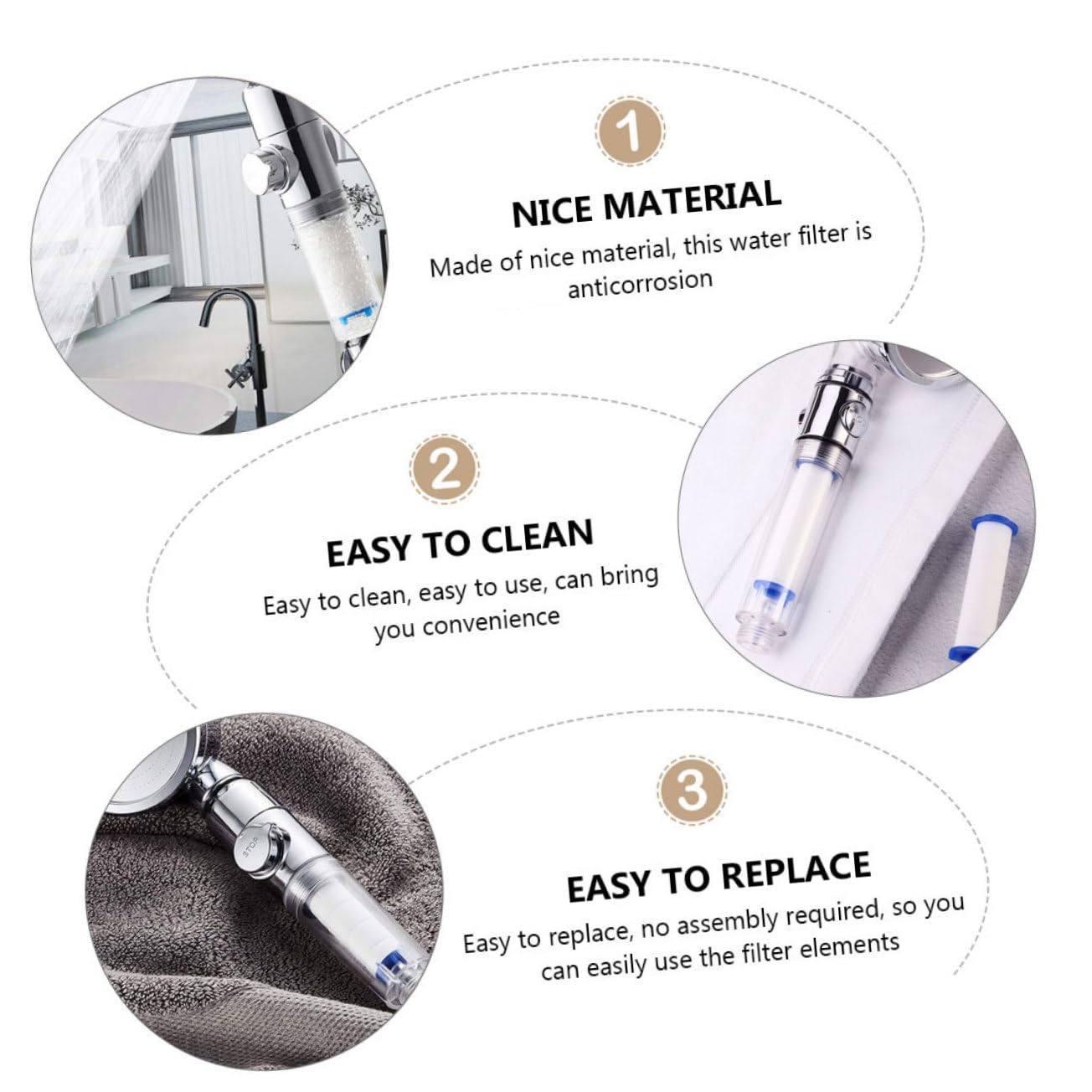 1

NICE MATERIAL

Made of nice material, this water filter is anticorrosion

2

EASY TO CLEAN

Easy to clean, easy to use, can bring you convenience

STOP

3

EASY TO REPLACE

Easy to replace, no assembly required, so you can easily use the filter elements