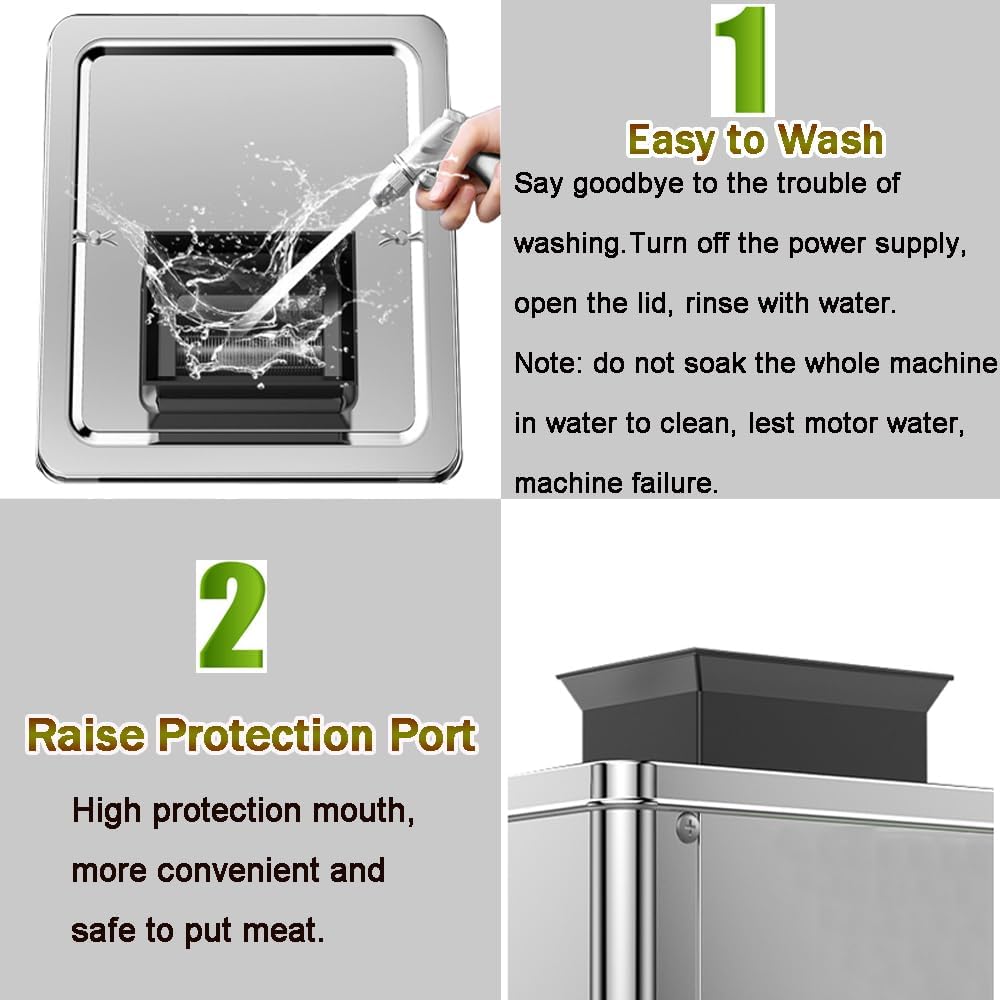 1

Easy to Wash

Say goodbye to the trouble of washing.Turn off the power supply, open the lid, rinse with water.

Note: do not soak the whole machine in water to clean, lest motor water, machine failure.

2

Raise Protection Port

High protection mouth, more convenient and safe to put meat.