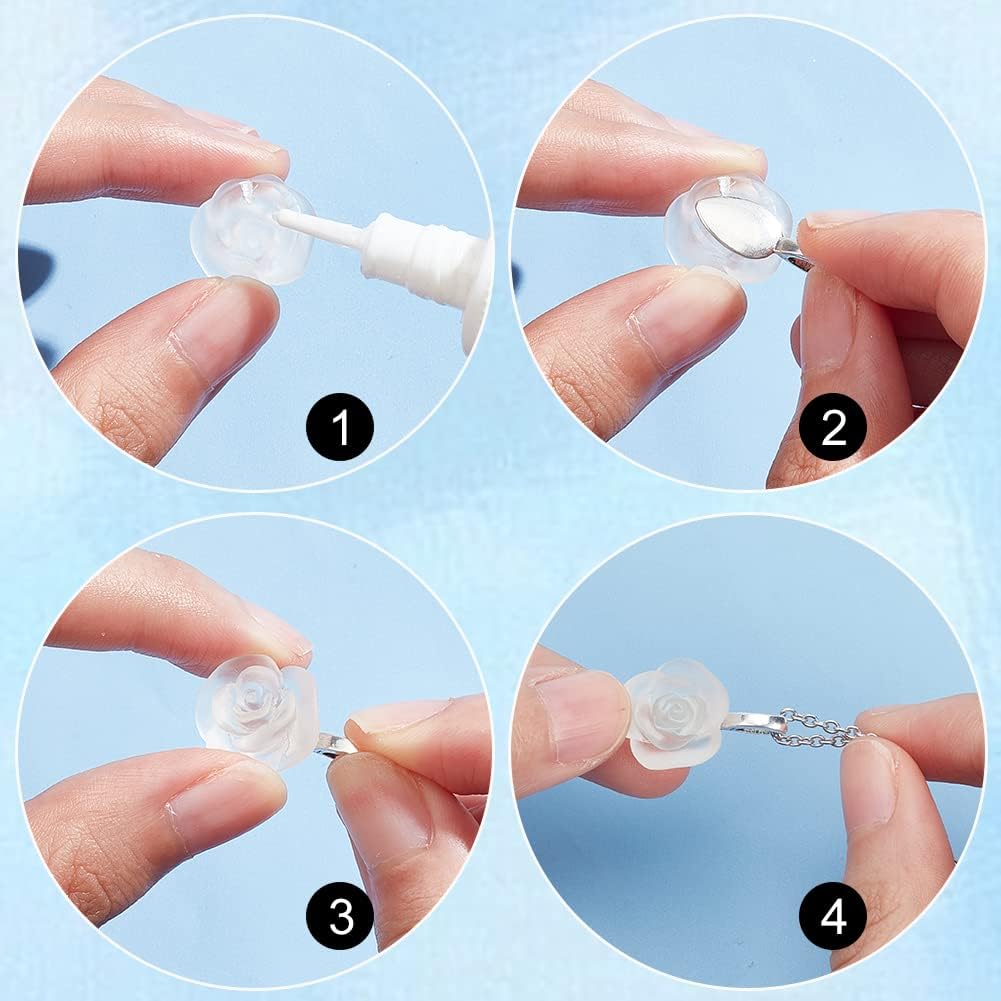 1

2

3

4