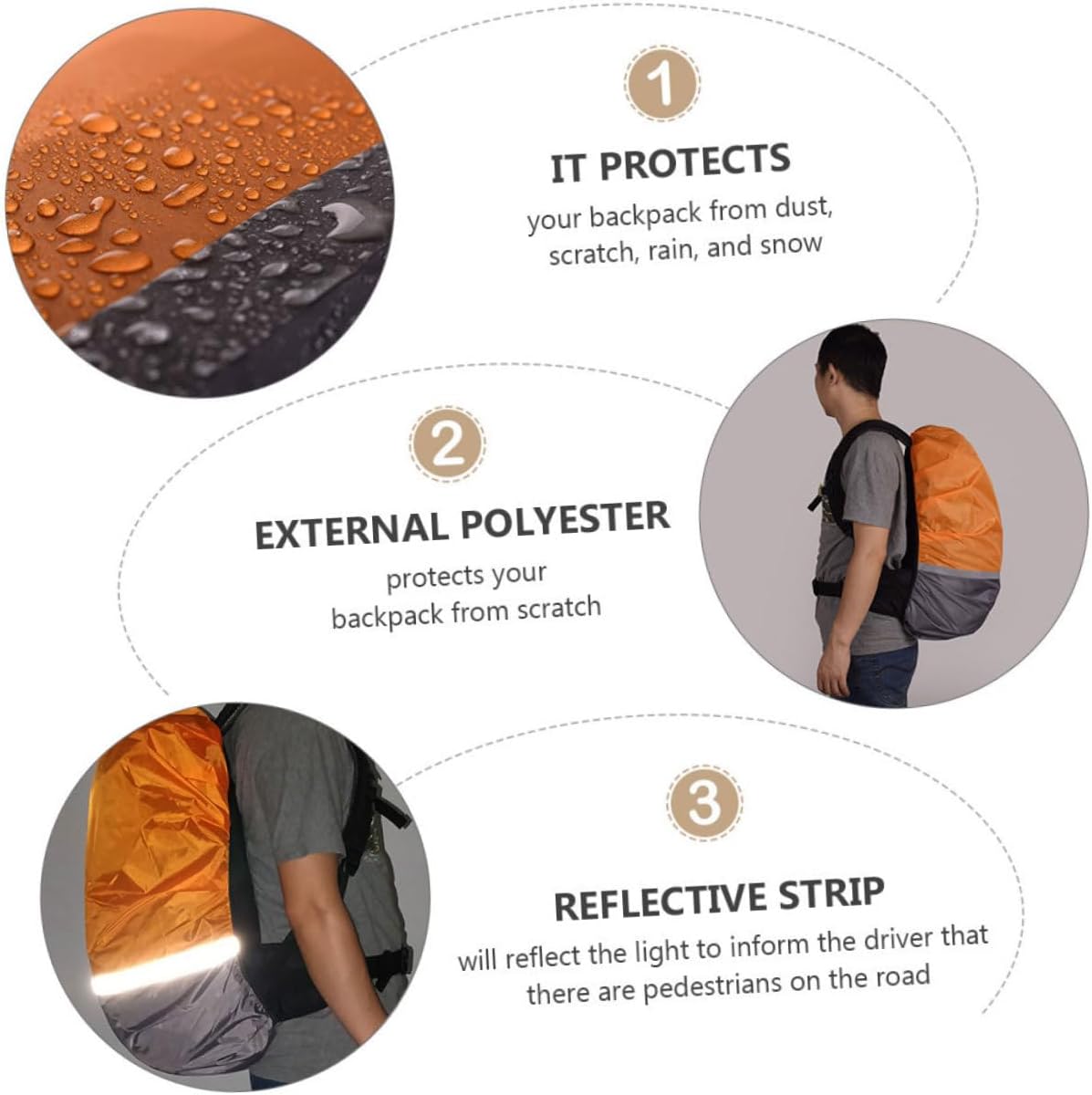 1

IT PROTECTS

your backpack from dust, scratch, rain, and snow

2

EXTERNAL POLYESTER

protects your backpack from scratch

3

REFLECTIVE STRIP

will reflect the light to inform the driver that there are pedestrians on the road