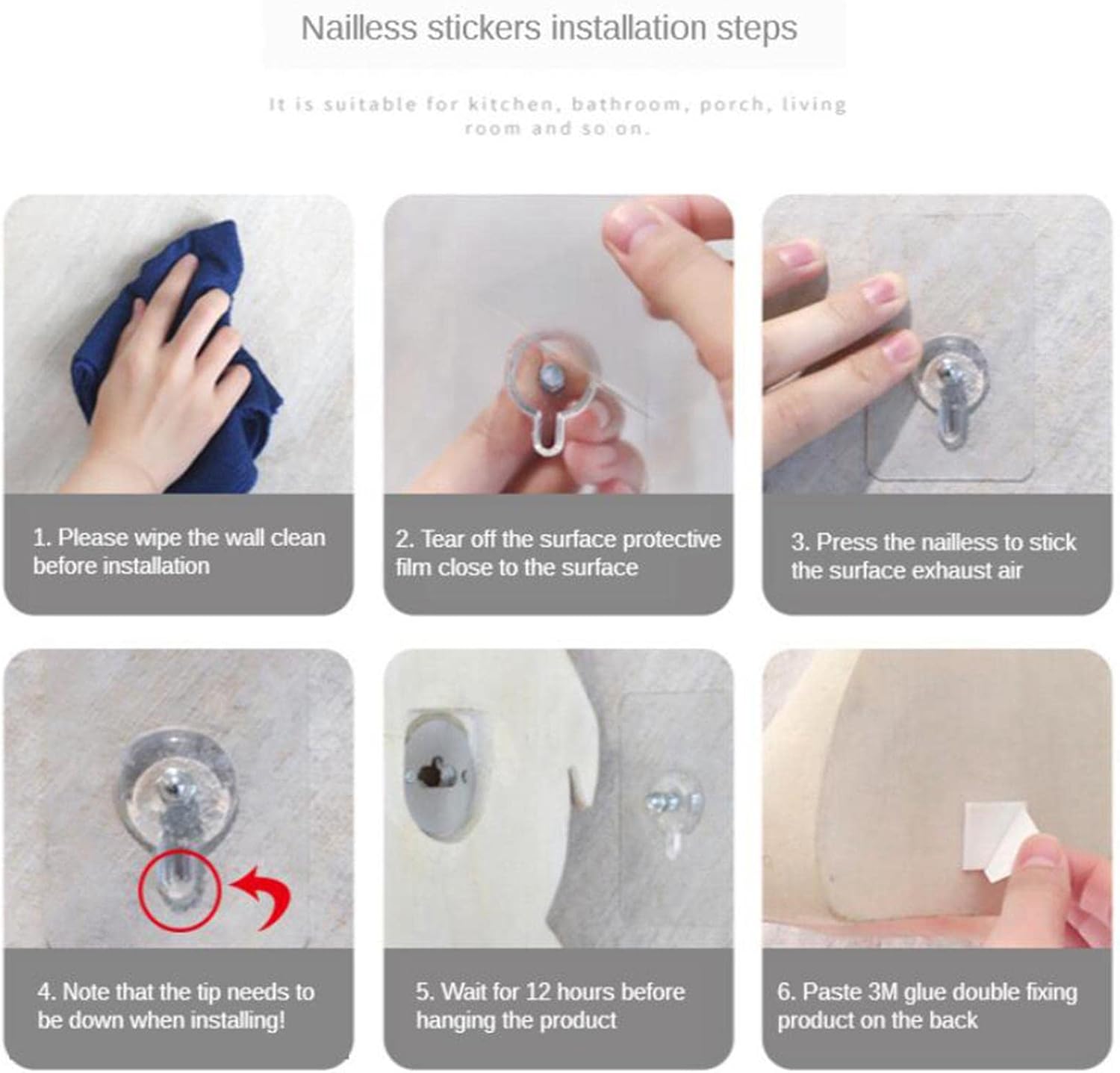 Nailless stickers installation steps

It is suitable for kitchen, bathroom, porch, living room and so on.

1. Please wipe the wall clean before installation

2. Tear off the surface protective film close to the surface

3. Press the nailless to stick the surface exhaust air

4. Note that the tip needs to be down when installing!

5. Wait for 12 hours before hanging the product

6. Paste 3M glue double fixing product on the back