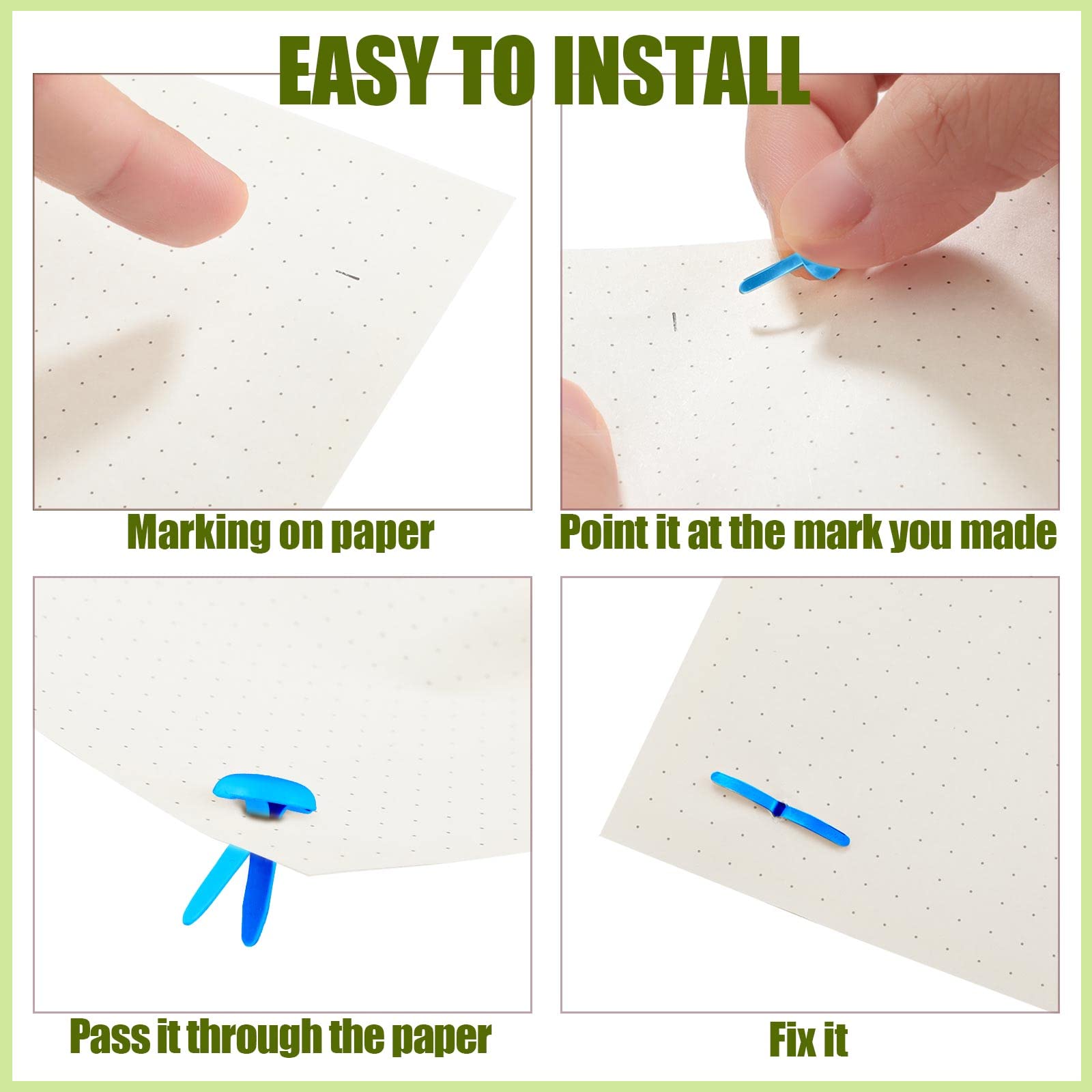 EASY TO INSTALL

Marking on paper

Point it at the mark you made

Pass it through the paper

Fix it