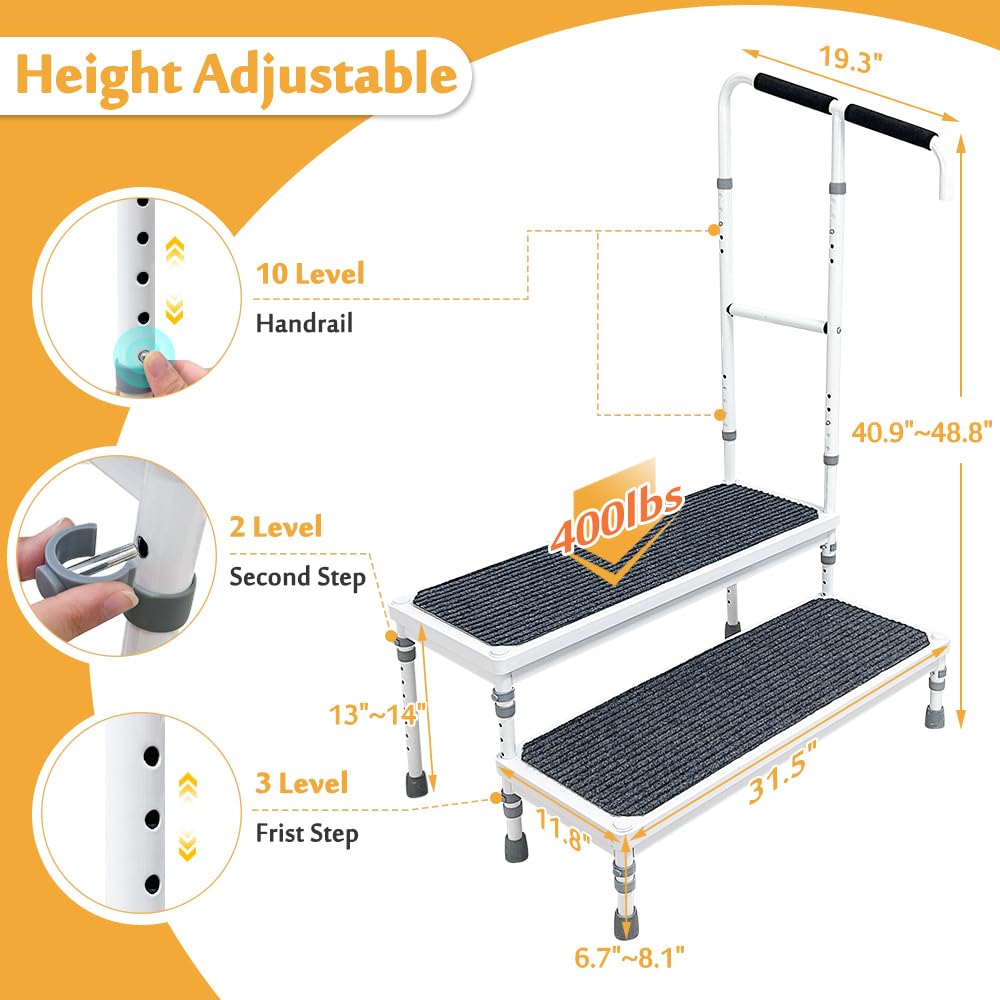 Height Adjustable

10 Level
Handrail

2 Level
Second Step

3 Level
Frist Step

19.3"
40.9"~48.8"
400lbs
13"~14"
31.5"
11.8"
6.7"~8.1"