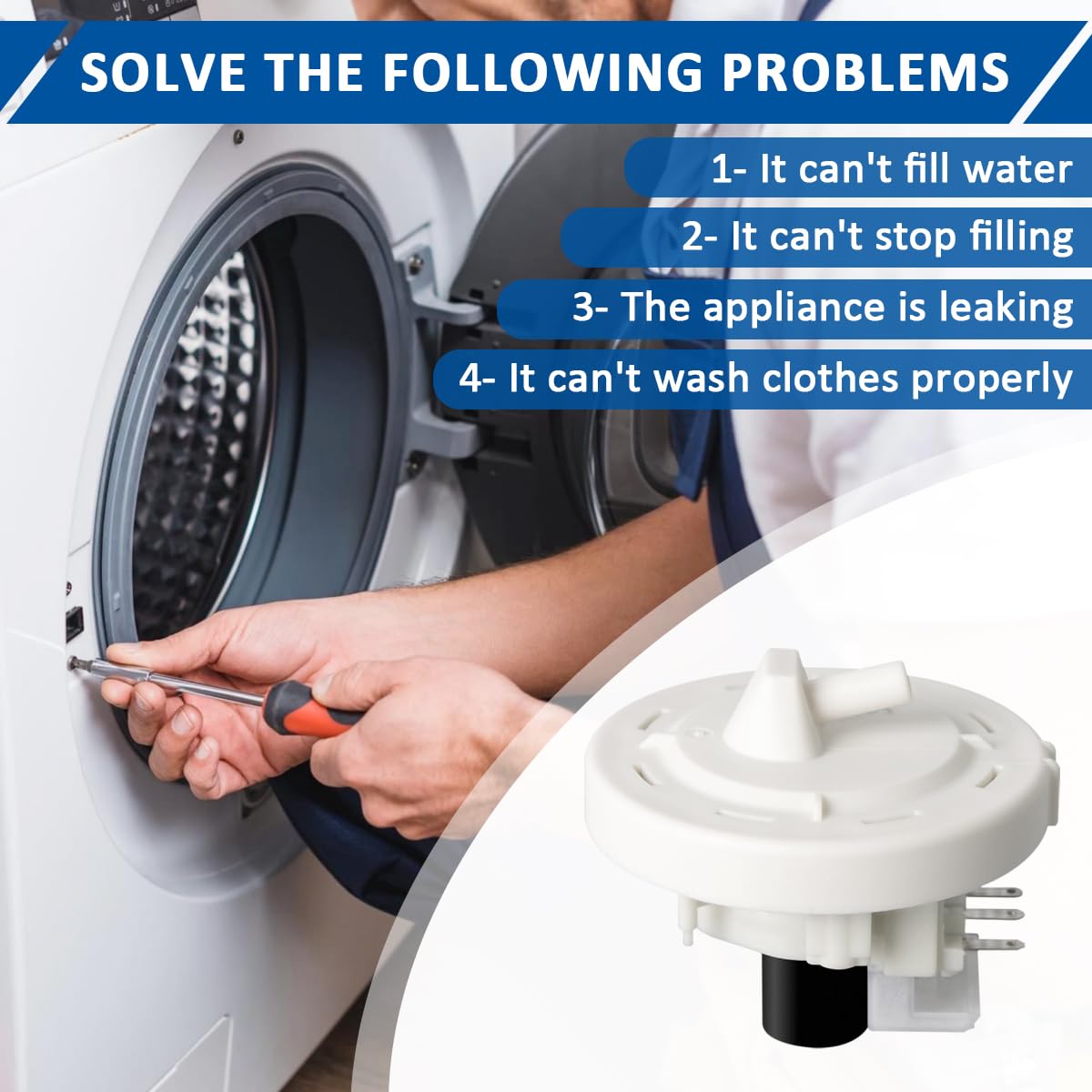 SOLVE THE FOLLOWING PROBLEMS

1- It can't fill water

2- It can't stop filling

3- The appliance is leaking

4- It can't wash clothes properly