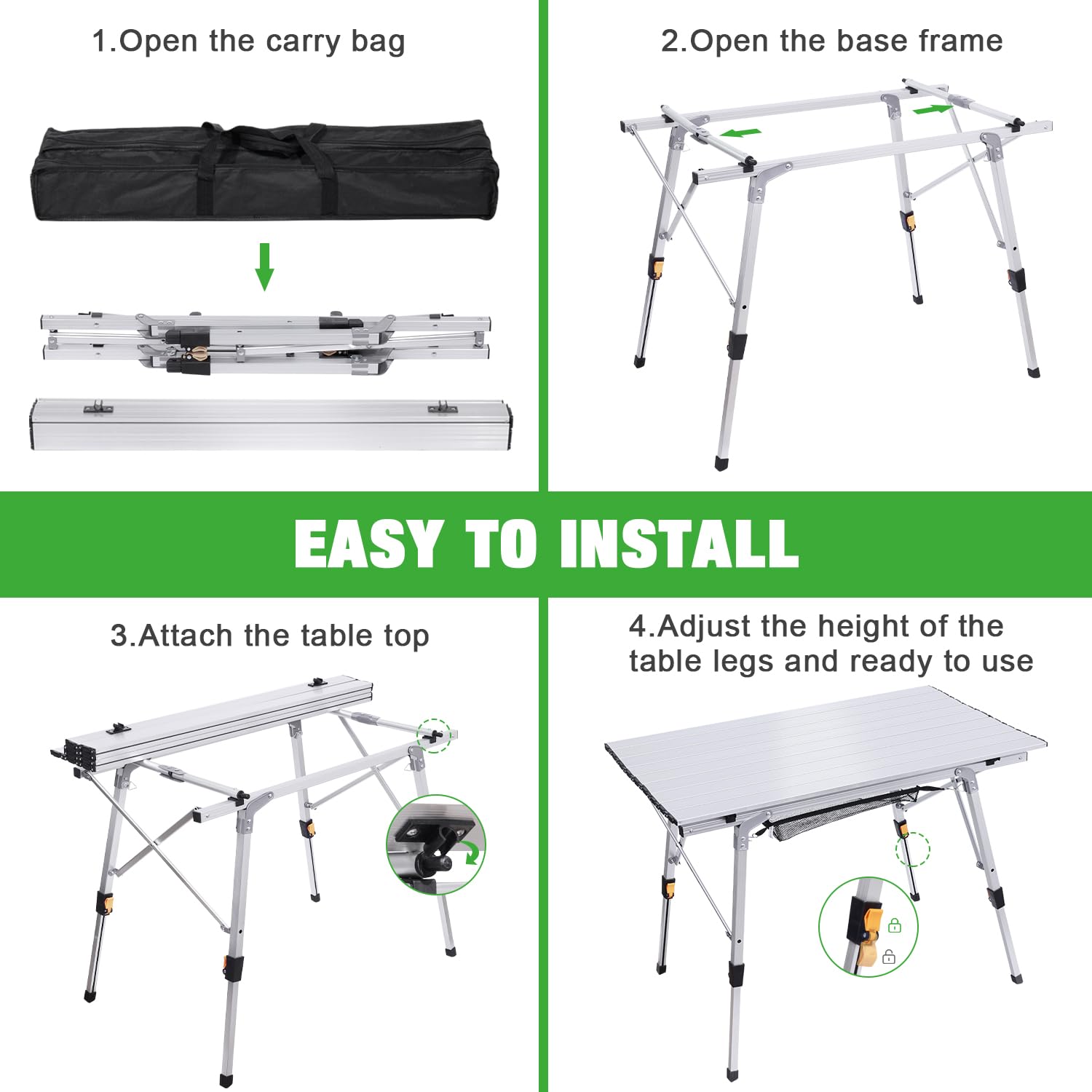 1.Open the carry bag

2.Open the base frame

EASY TO INSTALL

3.Attach the table top

4.Adjust the height of the table legs and ready to use