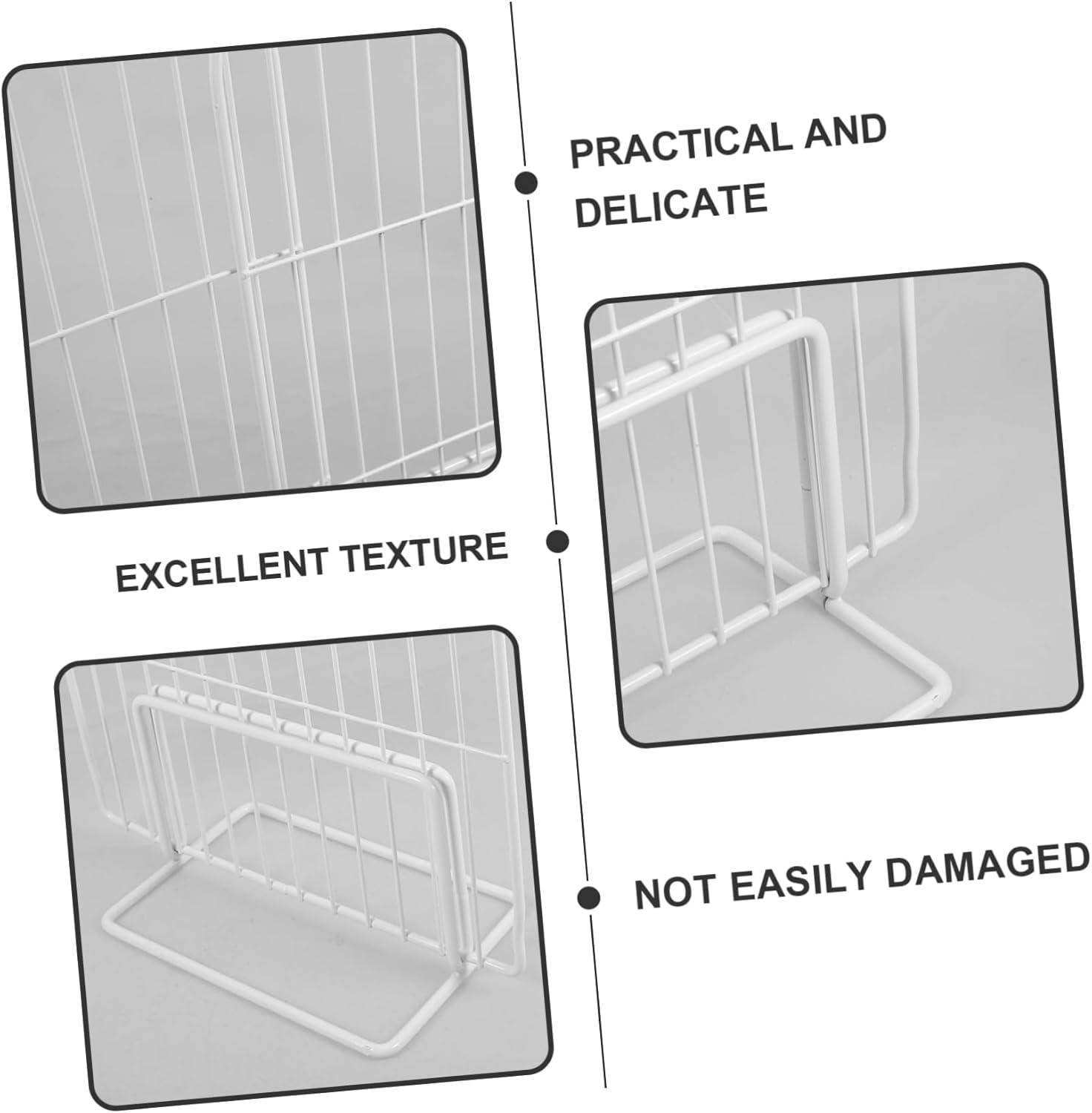 PRACTICAL AND DELICATE

EXCELLENT TEXTURE

NOT EASILY DAMAGED