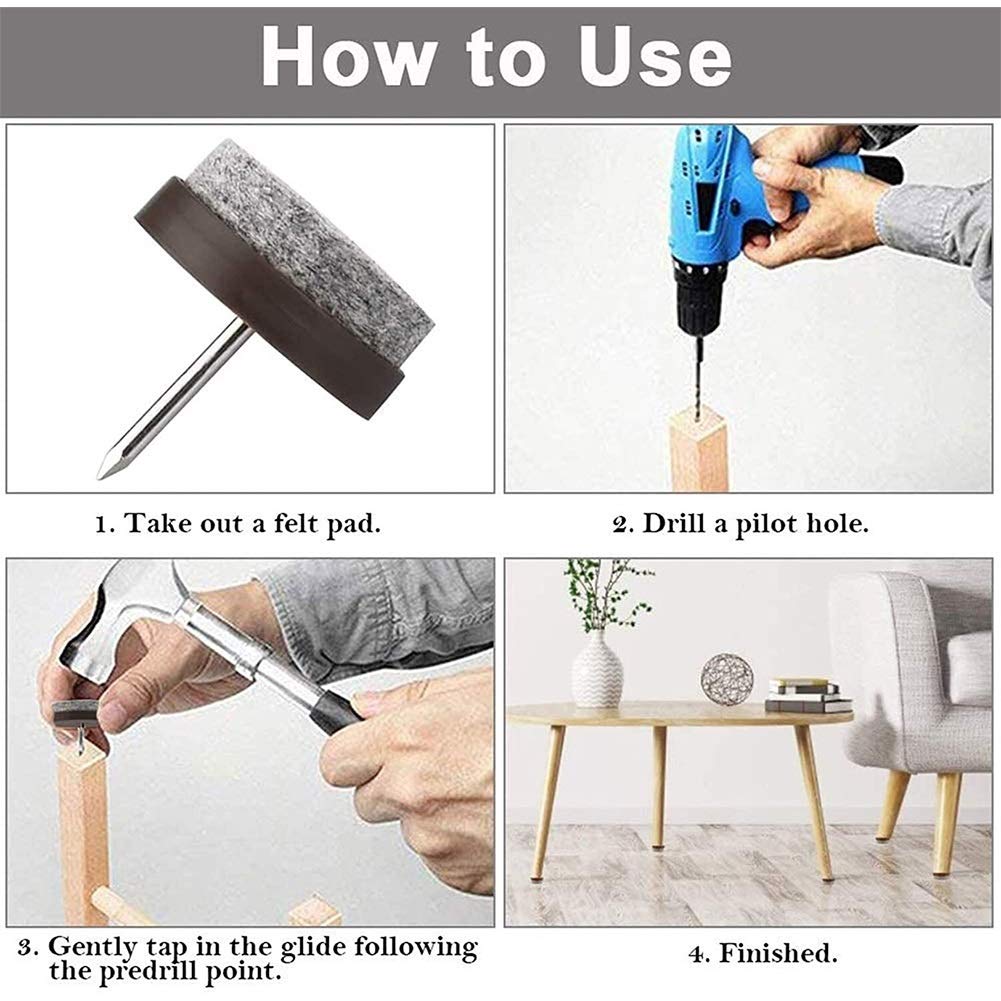 How to Use

1. Take out a felt pad.

2. Drill a pilot hole.

3. Gently tap in the glide following the predrill point.

4. Finished.