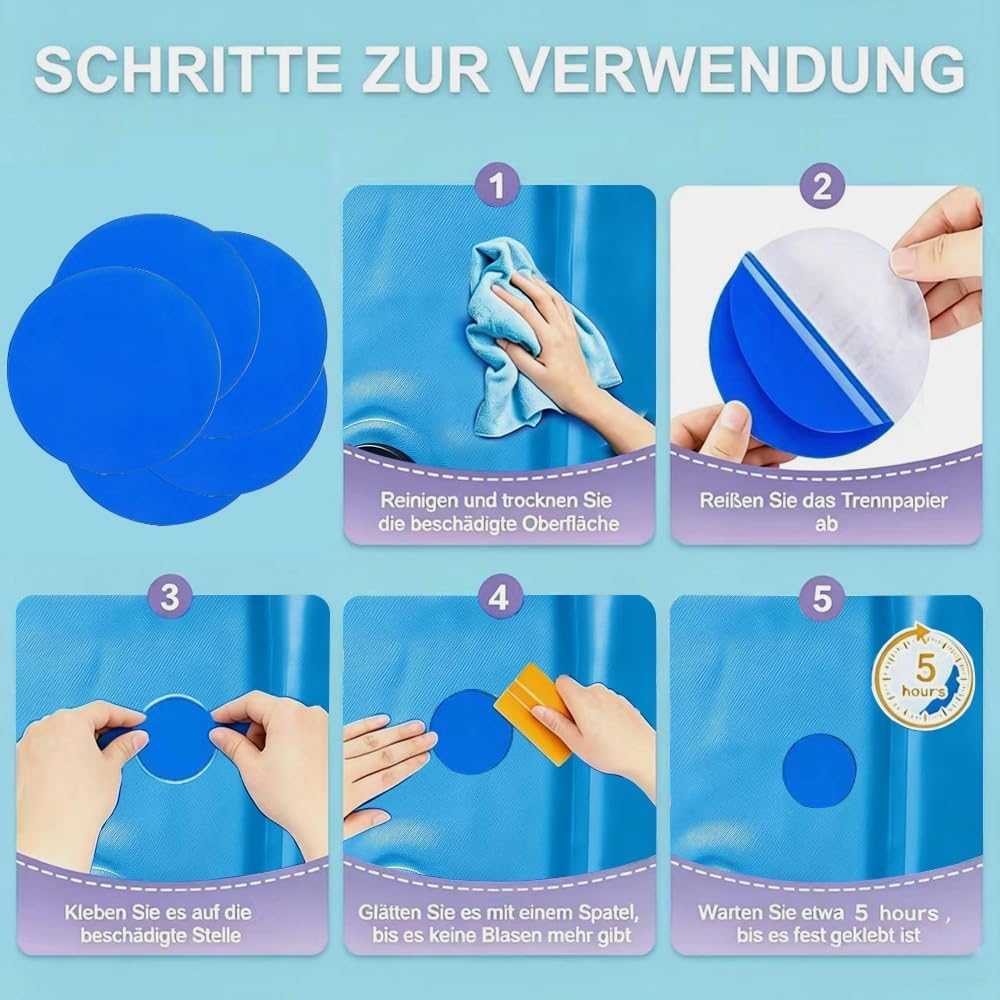 SCHRITTE ZUR VERWENDUNG

1
Reinigen und trocknen Sie die beschädigte Oberfläche

2
Reißen Sie das Trennpapier ab

3
Kleben Sie es auf die beschädigte Stelle

4
Glätten Sie es mit einem Spatel, bis es keine Blasen mehr gibt

5
5 hours
Warten Sie etwa 5 hours , bis es fest geklebt ist