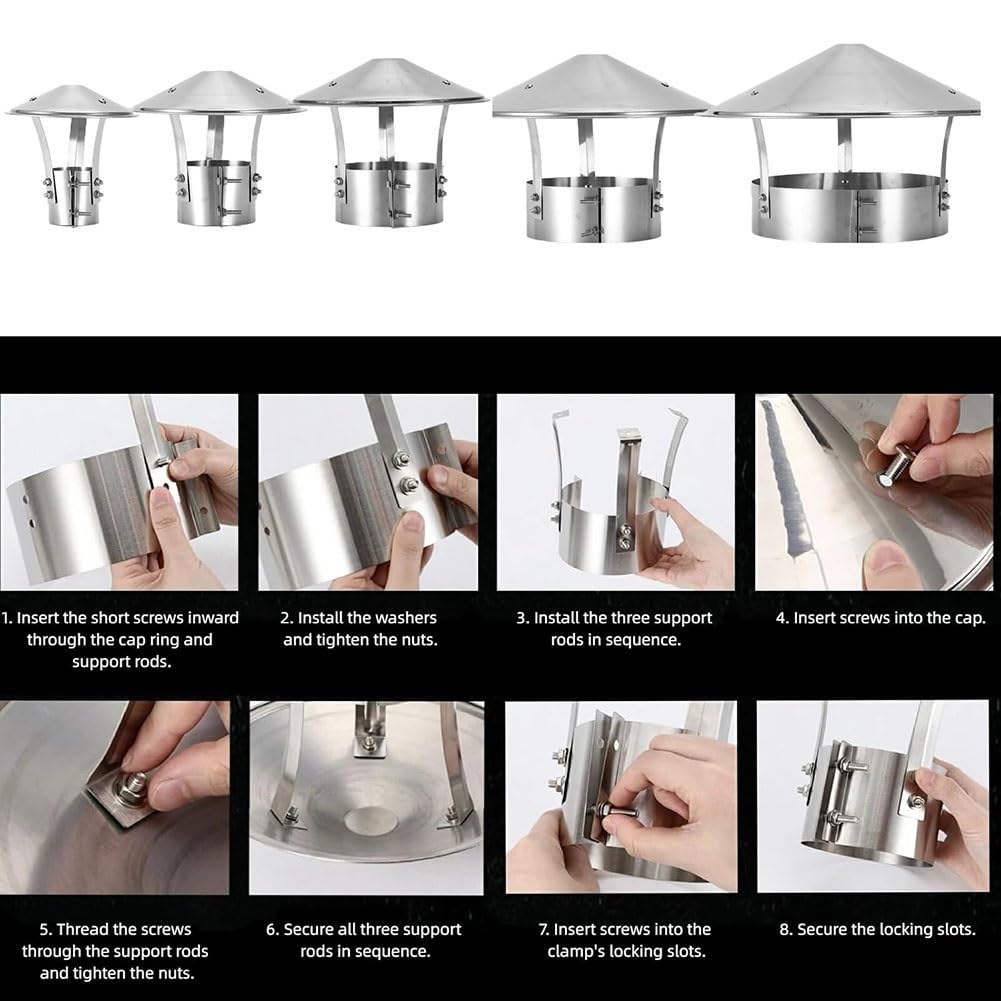 1. Insert the short screws inward through the cap ring and support rods.

2. Install the washers and tighten the nuts.

3. Install the three support rods in sequence.

4. Insert screws into the cap.

5. Thread the screws through the support rods and tighten the nuts.

6. Secure all three support rods in sequence.

7. Insert screws into the clamp's locking slots.

8. Secure the locking slots.