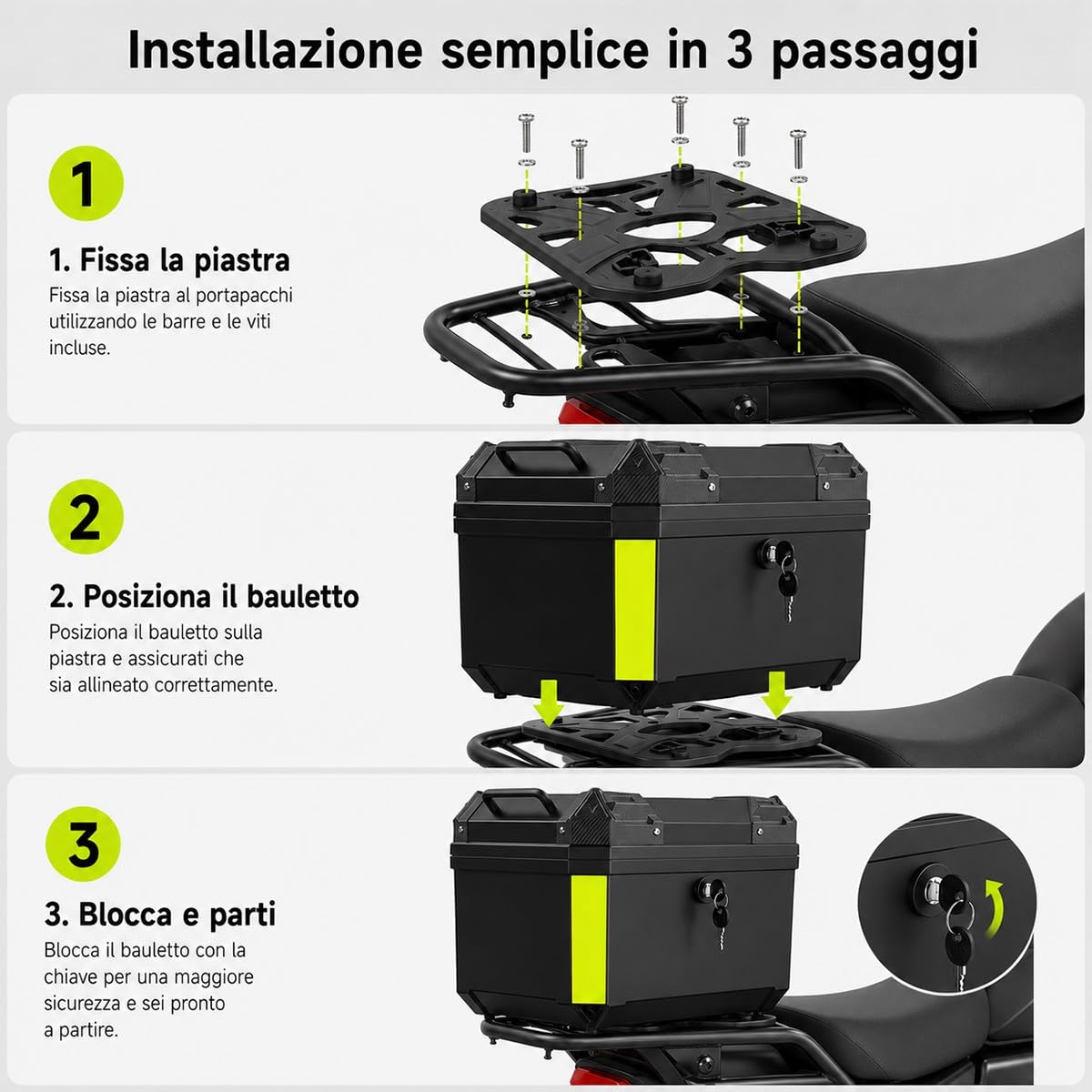 Installazione semplice in 3 passaggi

1

1. Fissa la piastra

Fissa la piastra al portapacchi utilizzando le barre e le viti incluse.

2

2. Posiziona il bauletto

Posiziona il bauletto sulla piastra e assicurati che sia allineato correttamente.

3

3. Blocca e parti

Blocca il bauletto con la chiave per una maggiore sicurezza e sei pronto a partire.