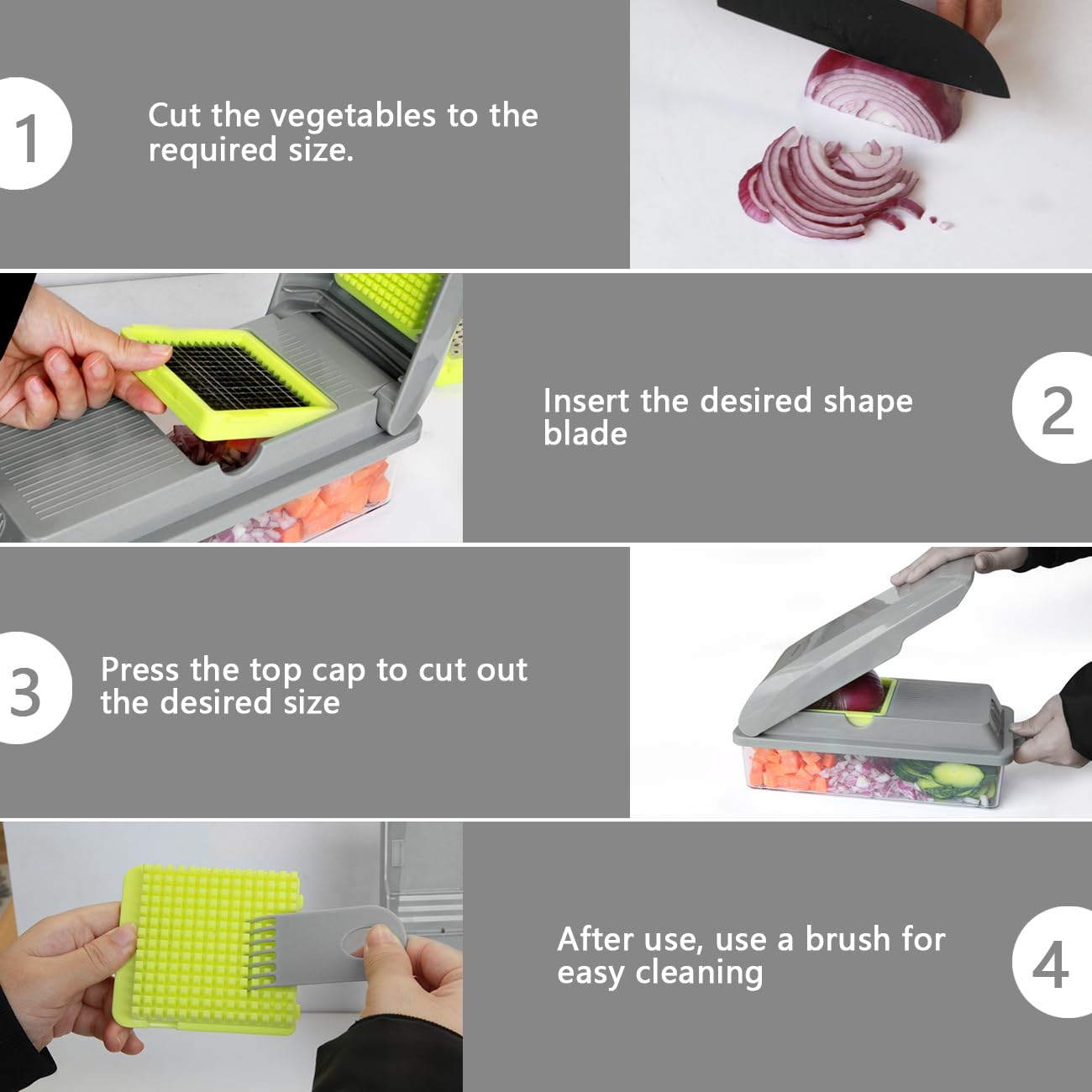 1

Cut the vegetables to the required size.

Insert the desired shape blade

2

3

Press the top cap to cut out the desired size

After use, use a brush for easy cleaning

4