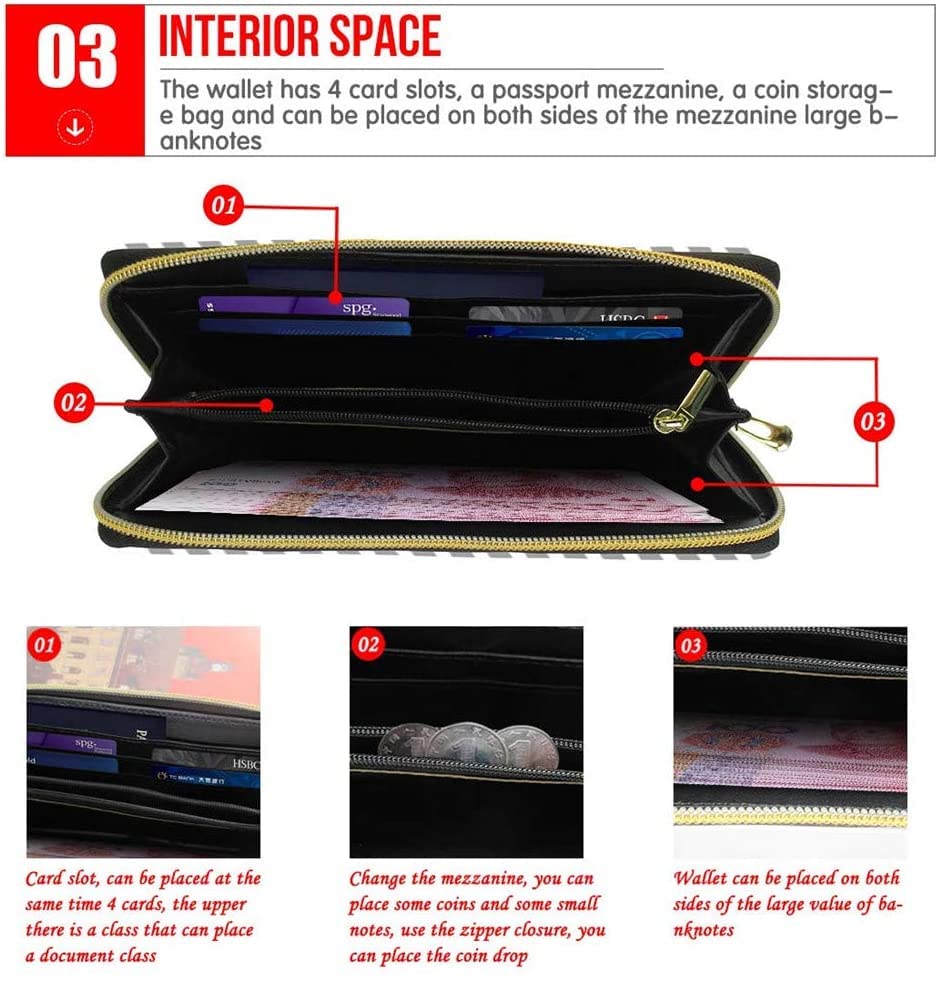 03

INTERIOR SPACE

The wallet has 4 card slots, a passport mezzanine, a coin storage bag and can be placed on both sides of the mezzanine large banknotes

01

spg.

HSBC

02

03

01

spg.

HSBC

02

03

Card slot, can be placed at the same time 4 cards, the upper there is a class that can place a document class

Change the mezzanine, you can place some coins and some small notes, use the zipper closure, you can place the coin drop

Wallet can be placed on both sides of the large value of banknotes