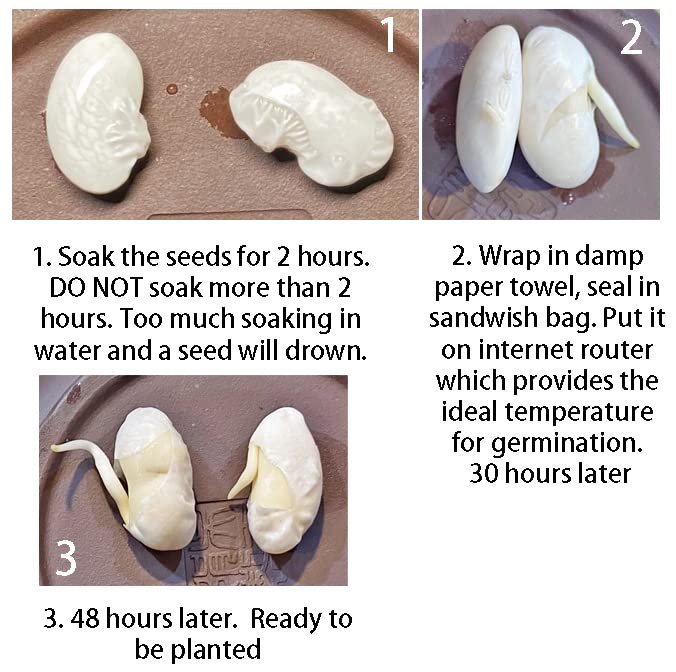 1

2

1. Soak the seeds for 2 hours. DO NOT soak more than 2 hours. Too much soaking in water and a seed will drown.

2. Wrap in damp paper towel, seal in sandwish bag. Put it on internet router which provides the ideal temperature for germination. 30 hours later

3

3. 48 hours later. Ready to be planted