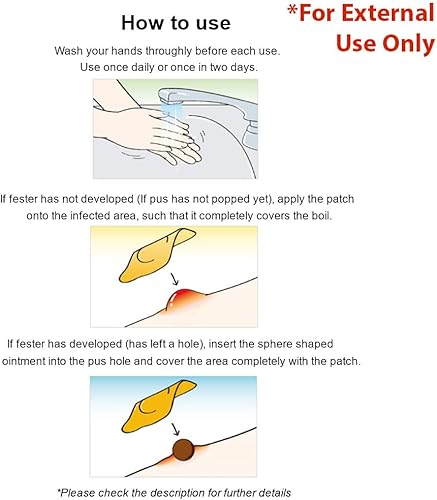 How to use

*For External Use Only

Wash your hands throughly before each use.
Use once daily or once in two days.

If fester has not developed (If pus has not popped yet), apply the patch onto the infected area, such that it completely covers the boil.

If fester has developed (has left a hole), insert the sphere shaped ointment into the pus hole and cover the area completely with the patch.

*Please check the description for further details