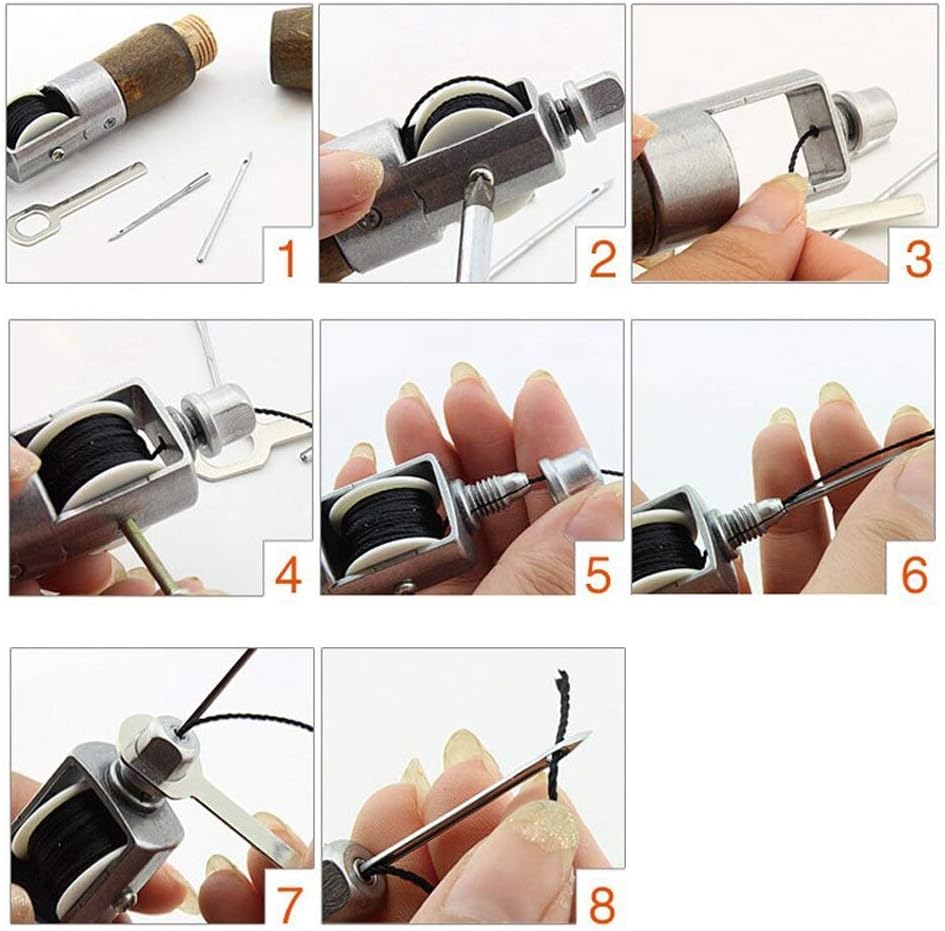 1
2
3
4
5
6
7
8