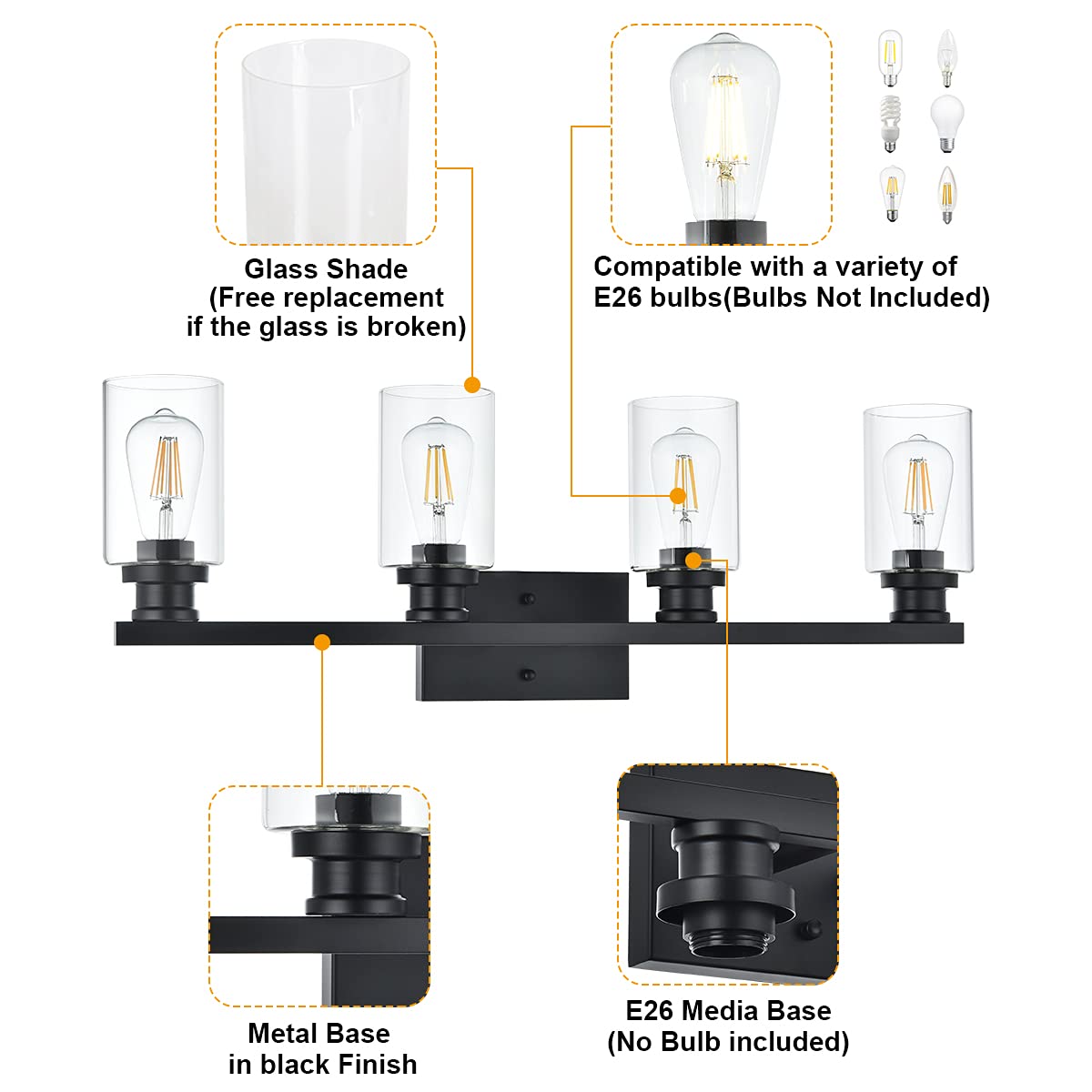 Glass Shade
(Free replacement
if the glass is broken)

Compatible with a variety of
E26 bulbs(Bulbs Not Included)

Metal Base
in black Finish

E26 Media Base
(No Bulb included)