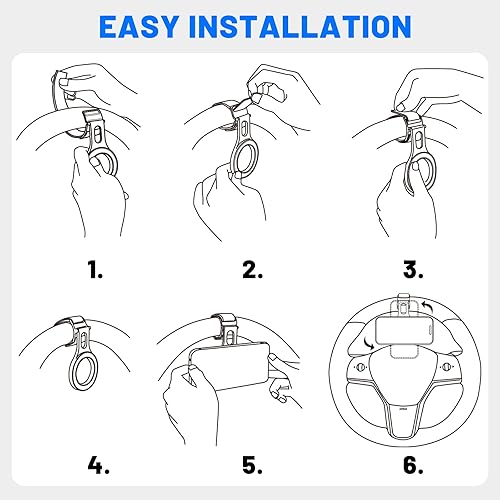 EASY INSTALLATION

1.

2.

3.

4.

5.

6.