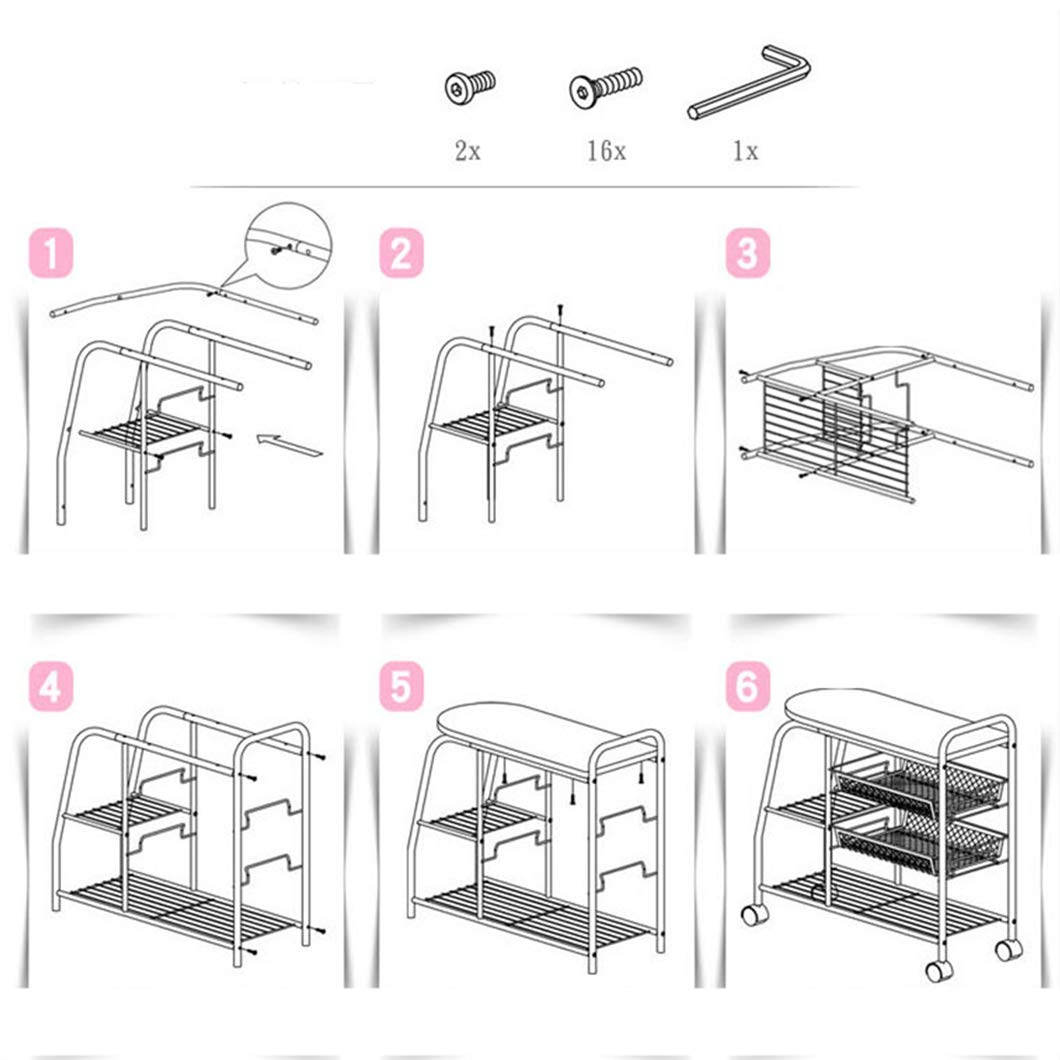 2x 16x 1x

1

2

3

4

5

6