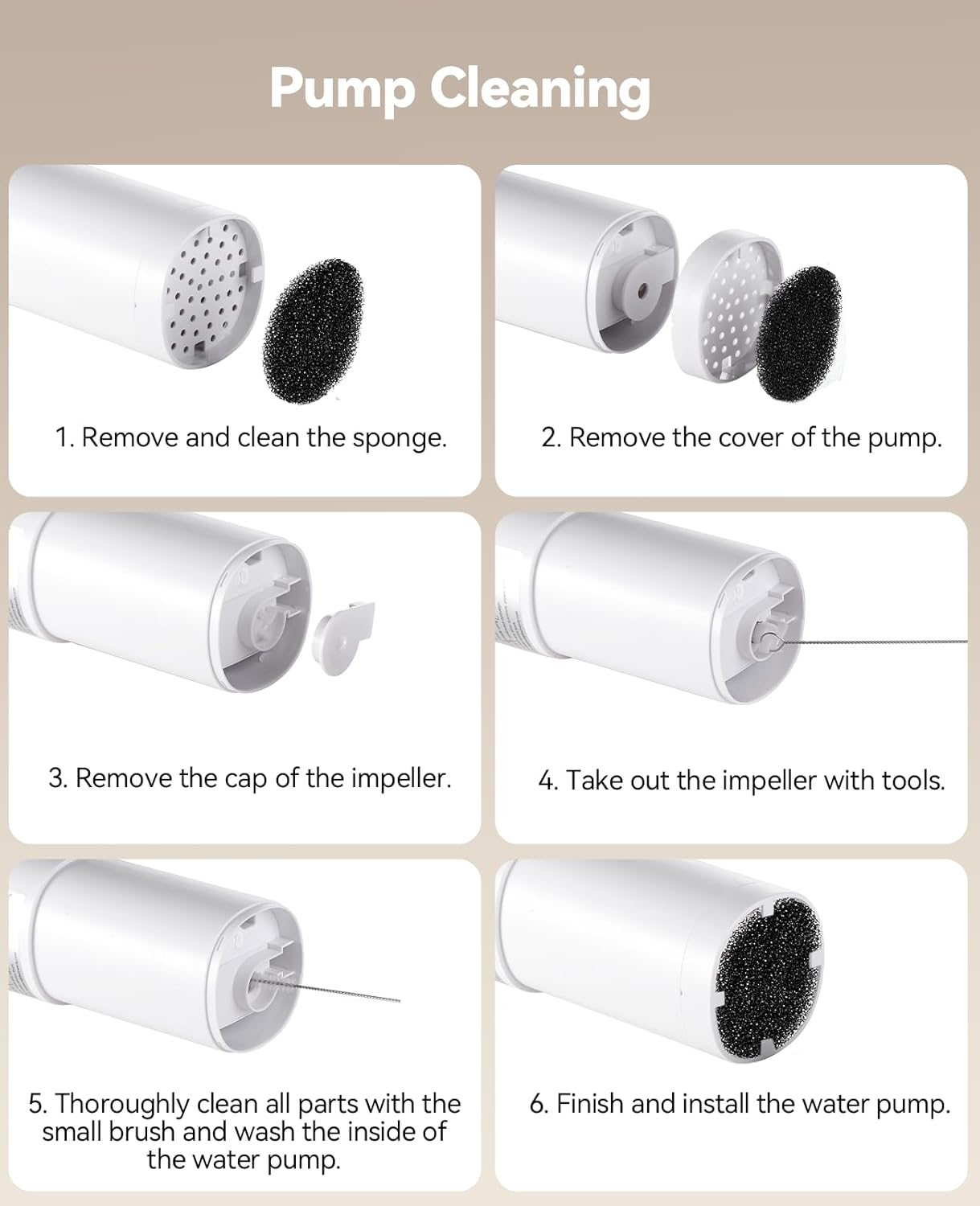 Pump Cleaning

1. Remove and clean the sponge.

2. Remove the cover of the pump.

3. Remove the cap of the impeller.

4. Take out the impeller with tools.

5. Thoroughly clean all parts with the small brush and wash the inside of the water pump.

6. Finish and install the water pump.