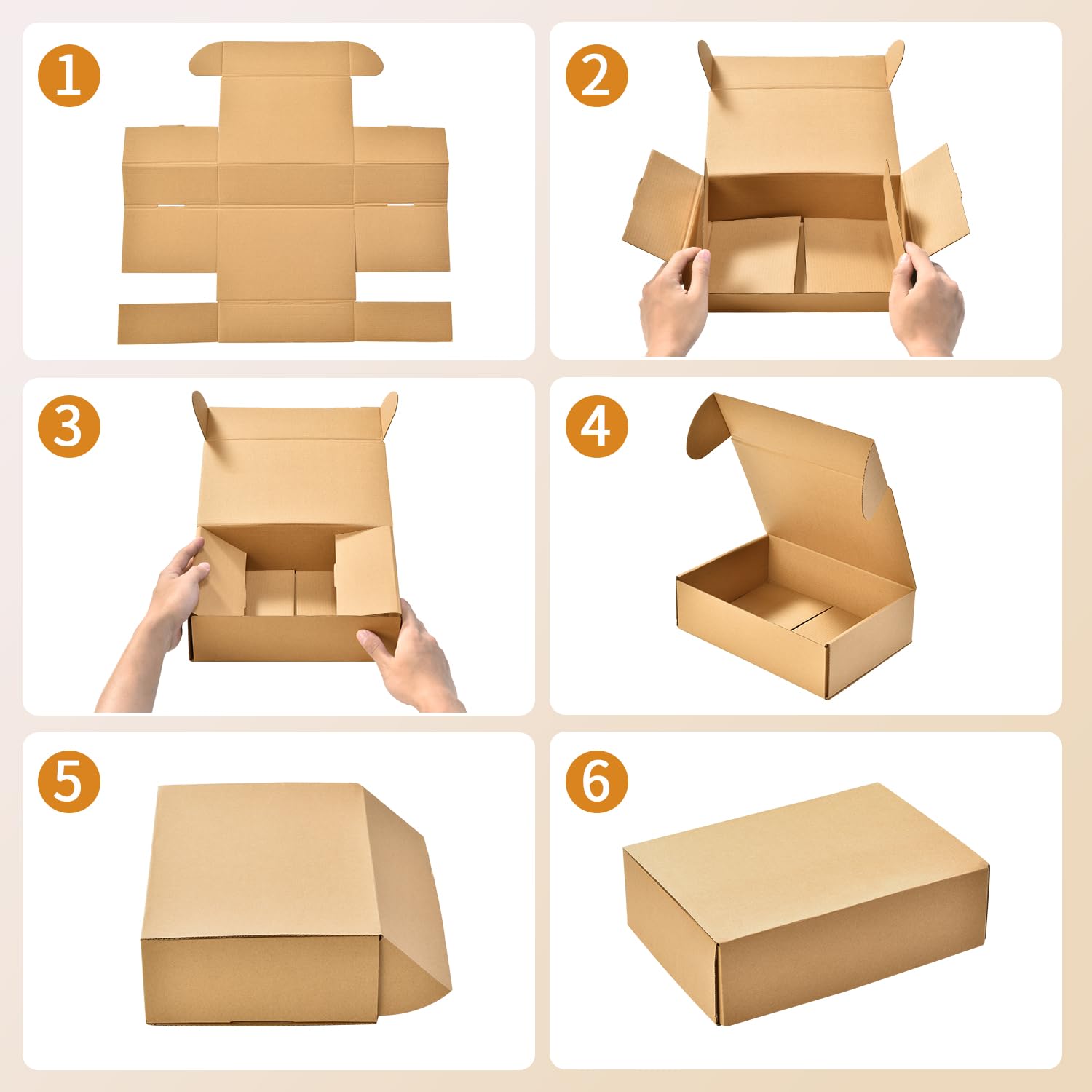 1

2

3

4

5

6