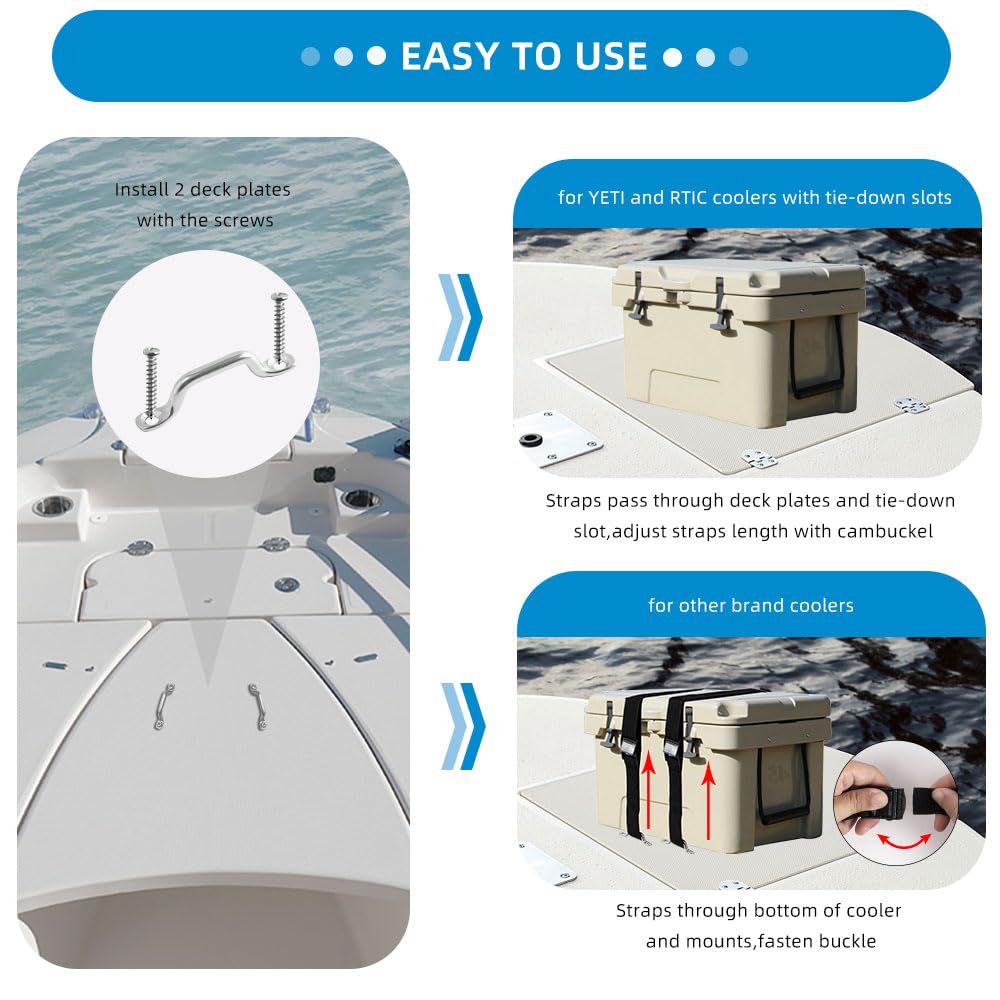 EASY TO USE

Install 2 deck plates with the screws

for YETI and RTIC coolers with tie-down slots

Straps pass through deck plates and tie-down slot,adjust straps length with cambuckel

for other brand coolers

Straps through bottom of cooler and mounts,fasten buckle