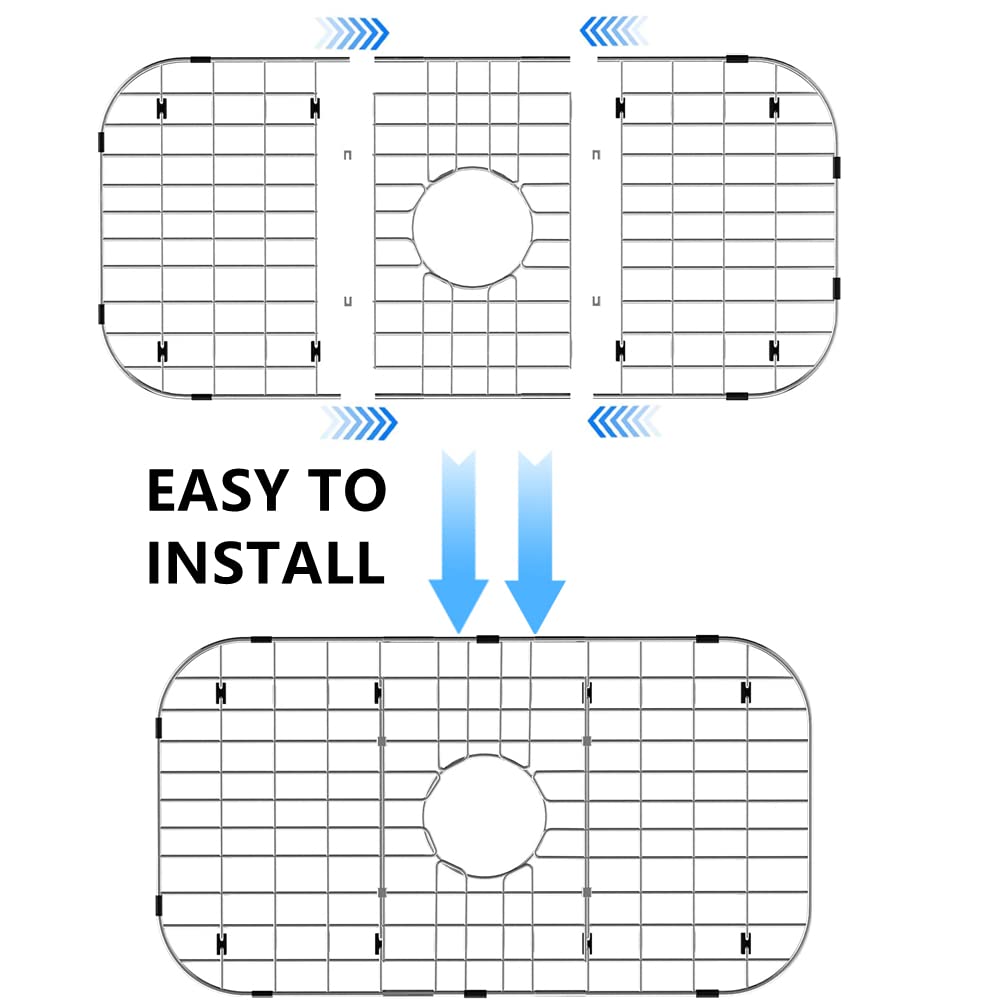 EASY TO INSTALL