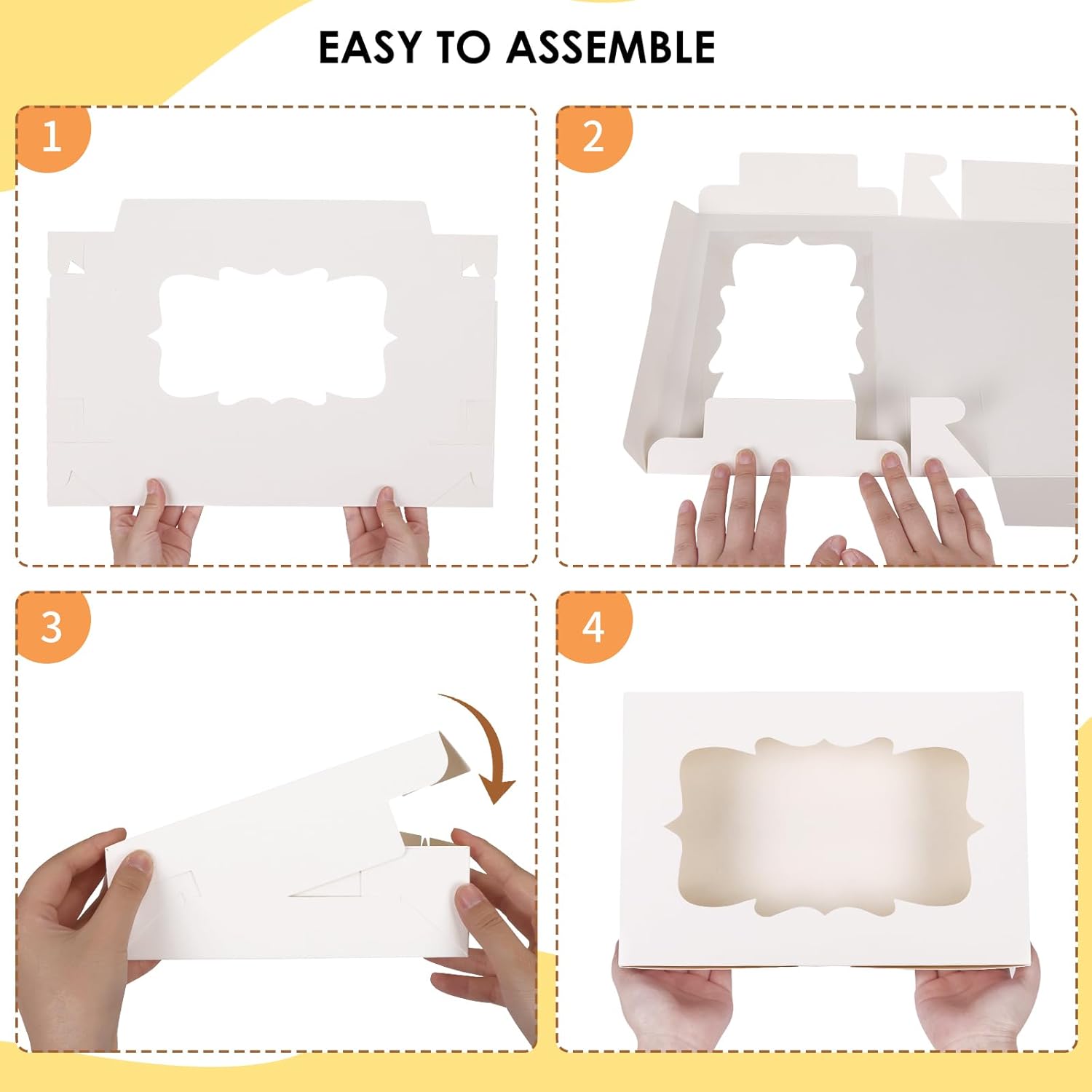 EASY TO ASSEMBLE

1

2

3

4