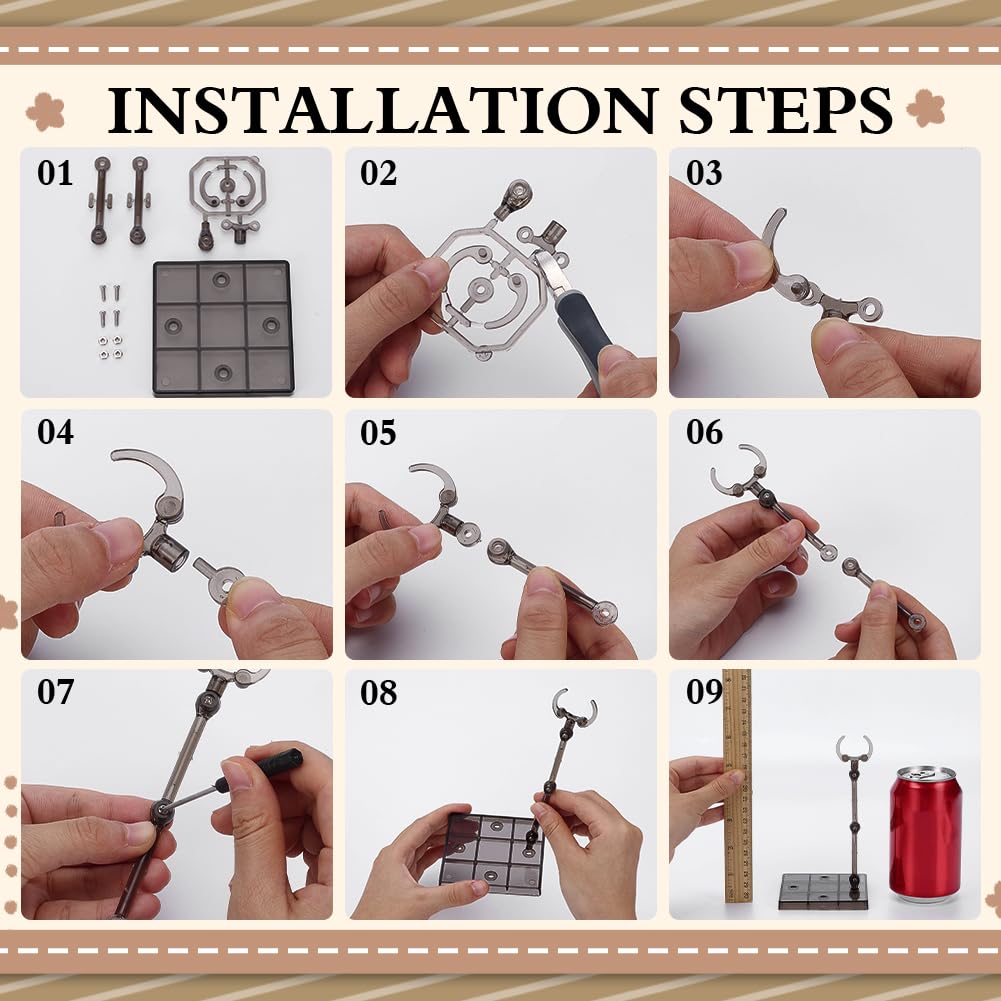 INSTALLATION STEPS

01

02

03

04

05

06

07

08

09