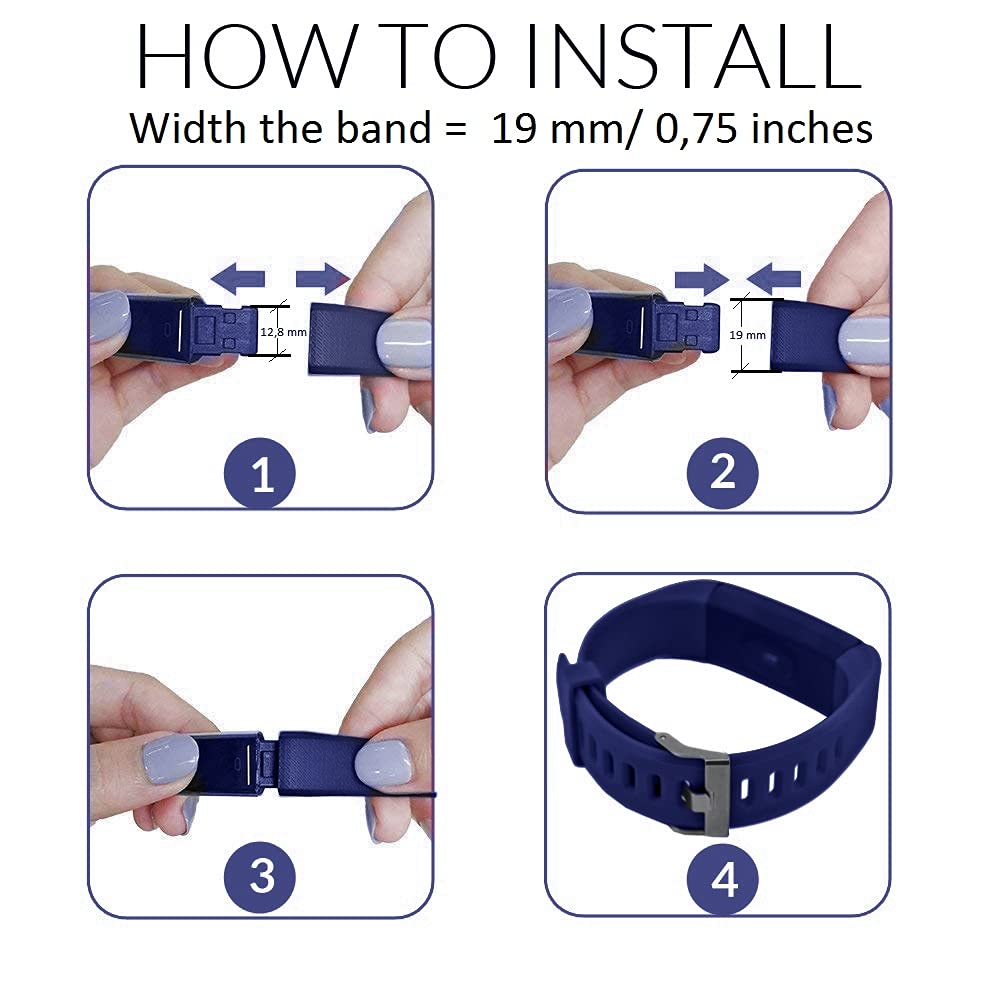 HOW TO INSTALL
Width the band = 19 mm/ 0,75 inches

12,8 mm

1

19 mm

2

3

4