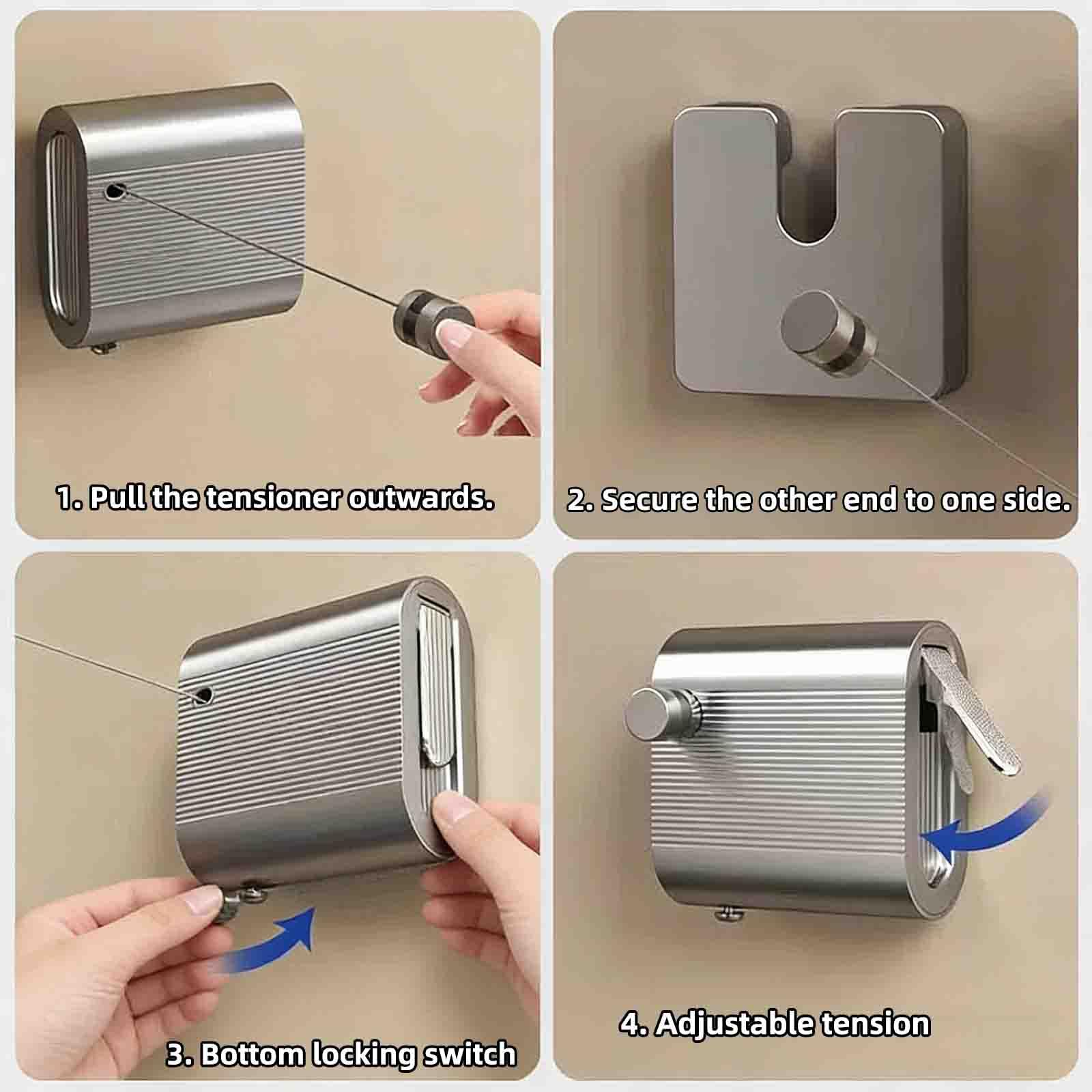 1. Pull the tensioner outwards.

2. Secure the other end to one side.

3. Bottom locking switch

4. Adjustable tension