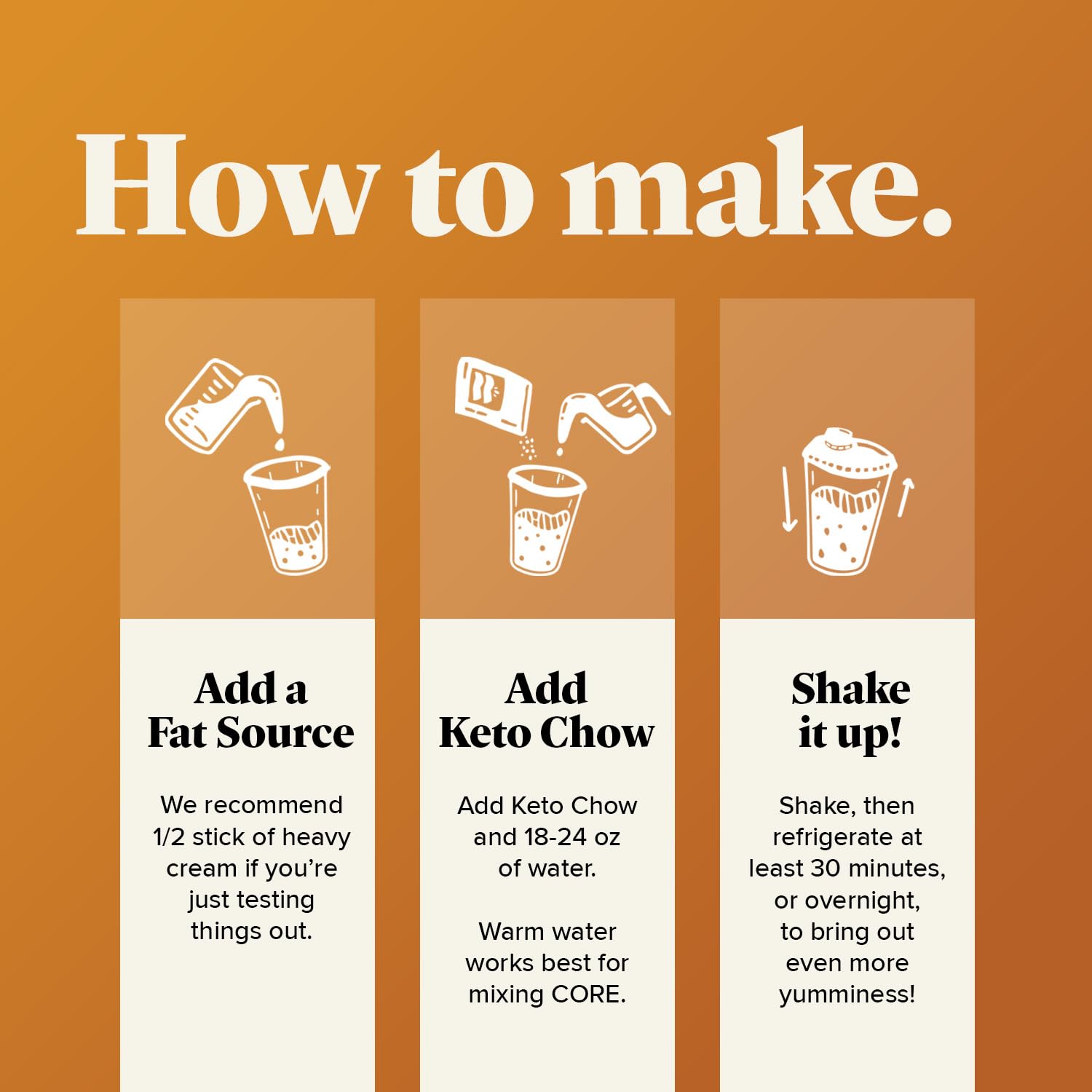 How to make.

Add a Fat Source

We recommend 1/2 stick of heavy cream if you're just testing things out.

Add Keto Chow

Add Keto Chow and 18-24 oz of water.

Warm water works best for mixing CORE.

Shake it up!

Shake, then refrigerate at least 30 minutes, or overnight, to bring out even more yumminess!