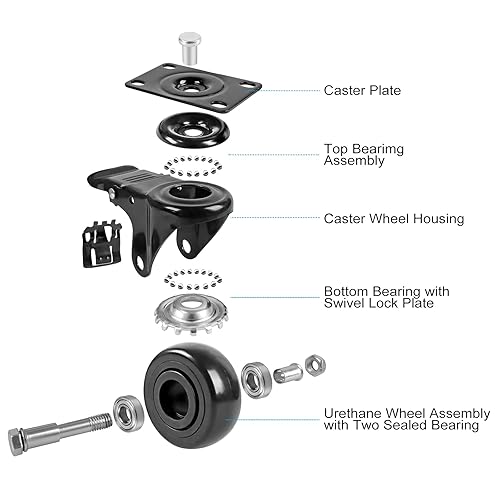 Caster Plate

Top Bearimg Assembly

Caster Wheel Housing

Bottom Bearing with Swivel Lock Plate

Urethane Wheel Assembly with Two Sealed Bearing