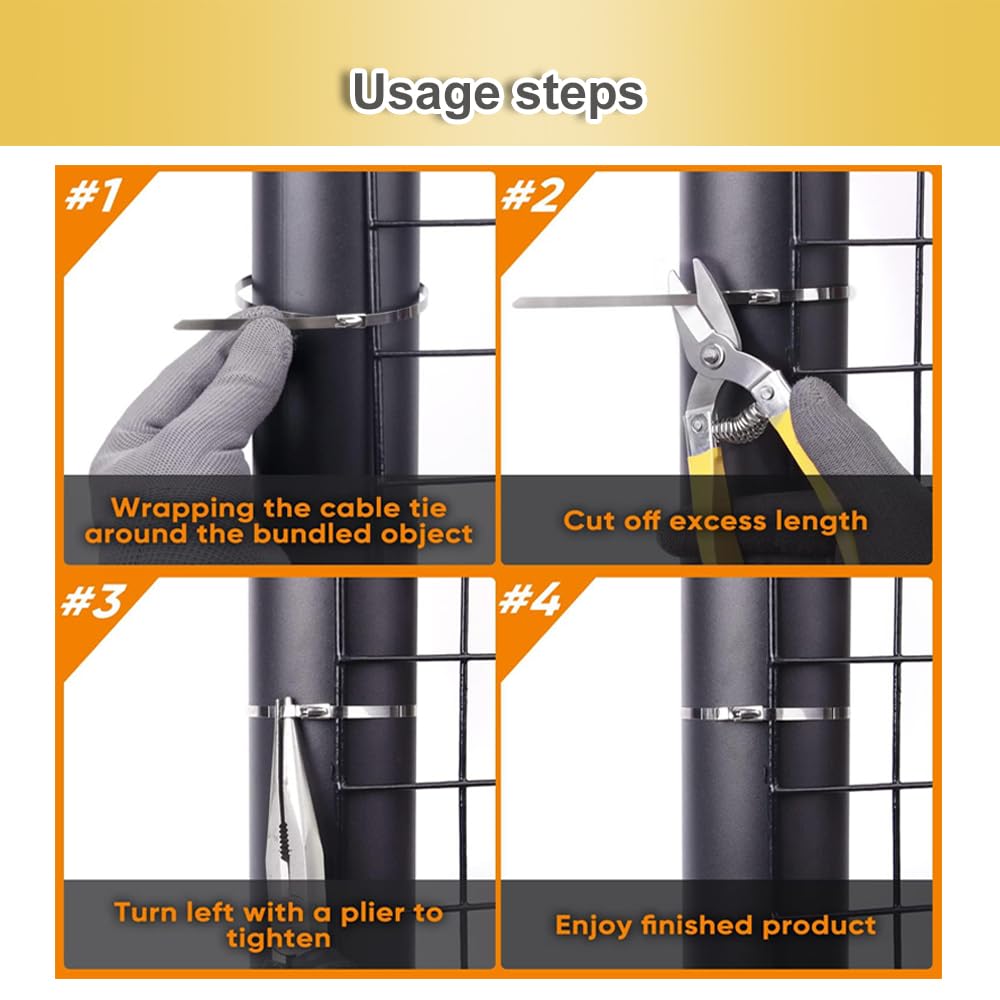 Usage steps

#1

Wrapping the cable tie around the bundled object

#2

Cut off excess length

#3

Turn left with a plier to tighten

#4

Enjoy finished product