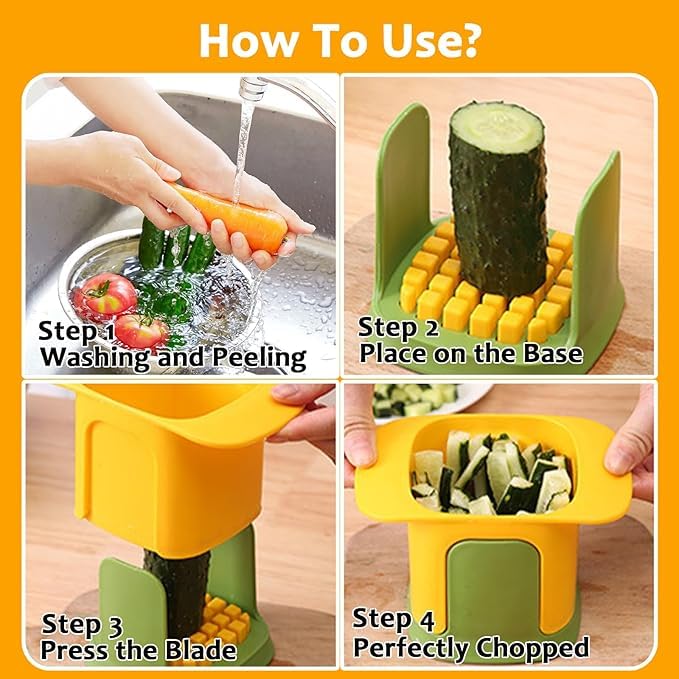 How To Use?

Step 1
Washing and Peeling

Step 2
Place on the Base

Step 3
Press the Blade

Step 4
Perfectly Chopped