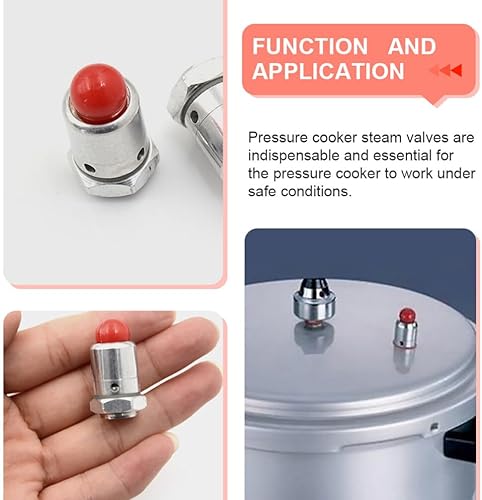 FUNCTION AND APPLICATION

Pressure cooker steam valves are indispensable and essential for the pressure cooker to work under safe conditions.