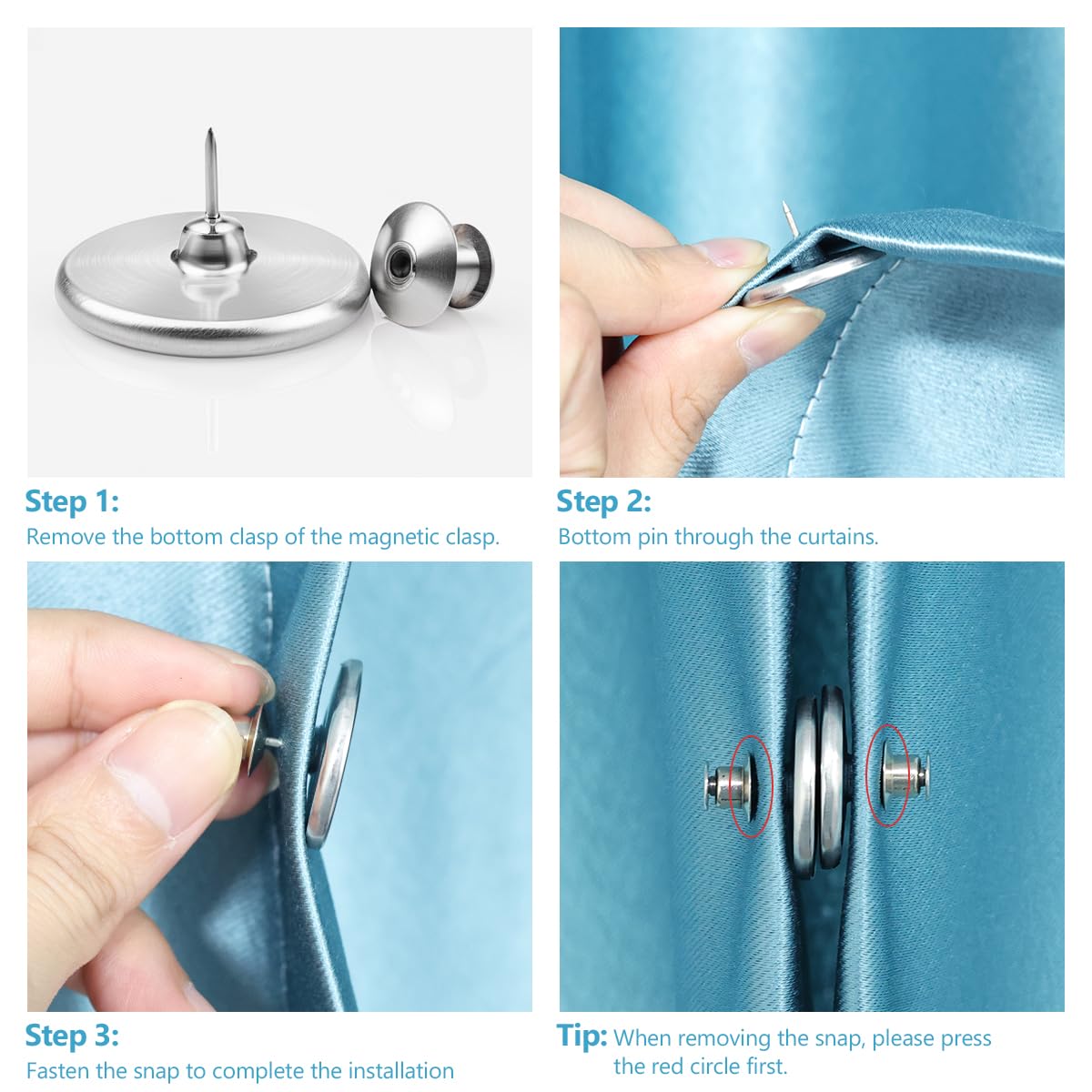 Step 1:
Remove the bottom clasp of the magnetic clasp.

Step 2:
Bottom pin through the curtains.

Step 3:
Fasten the snap to complete the installation

Tip: When removing the snap, please press the red circle first.