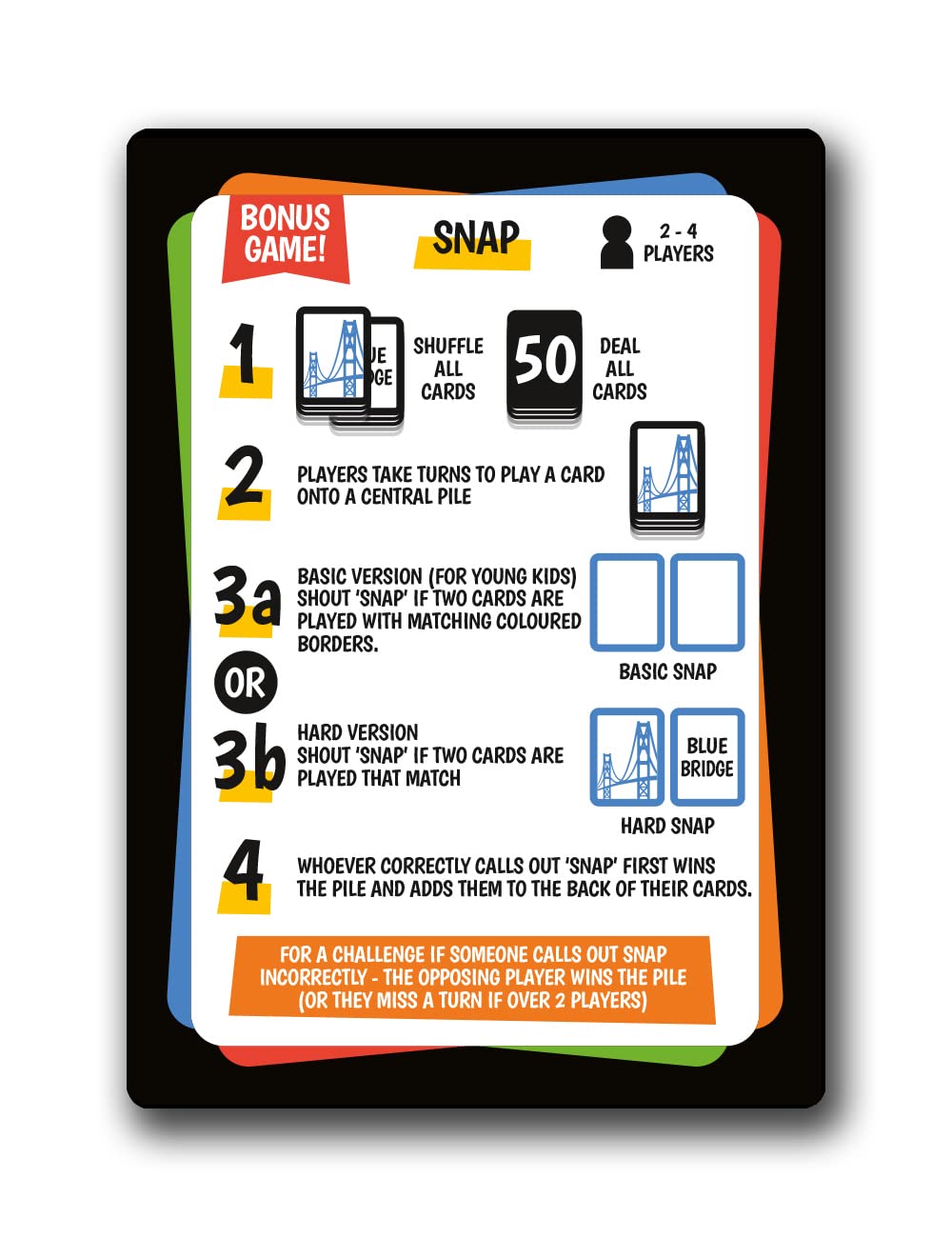 BONUS GAME!

SNAP

2 - 4 PLAYERS

1

UE
GE

SHUFFLE ALL CARDS

50

DEAL ALL CARDS

2

PLAYERS TAKE TURNS TO PLAY A CARD ONTO A CENTRAL PILE

3a

BASIC VERSION (FOR YOUNG KIDS) SHOUT 'SNAP' IF TWO CARDS ARE PLAYED WITH MATCHING COLOURED BORDERS.

BASIC SNAP

OR

3b

HARD VERSION SHOUT 'SNAP' IF TWO CARDS ARE PLAYED THAT MATCH

BLUE BRIDGE

HARD SNAP

4

WHOEVER CORRECTLY CALLS OUT 'SNAP' FIRST WINS THE PILE AND ADDS THEM TO THE BACK OF THEIR CARDS.

FOR A CHALLENGE IF SOMEONE CALLS OUT SNAP INCORRECTLY - THE OPPOSING PLAYER WINS THE PILE (OR THEY MISS A TURN IF OVER 2 PLAYERS)