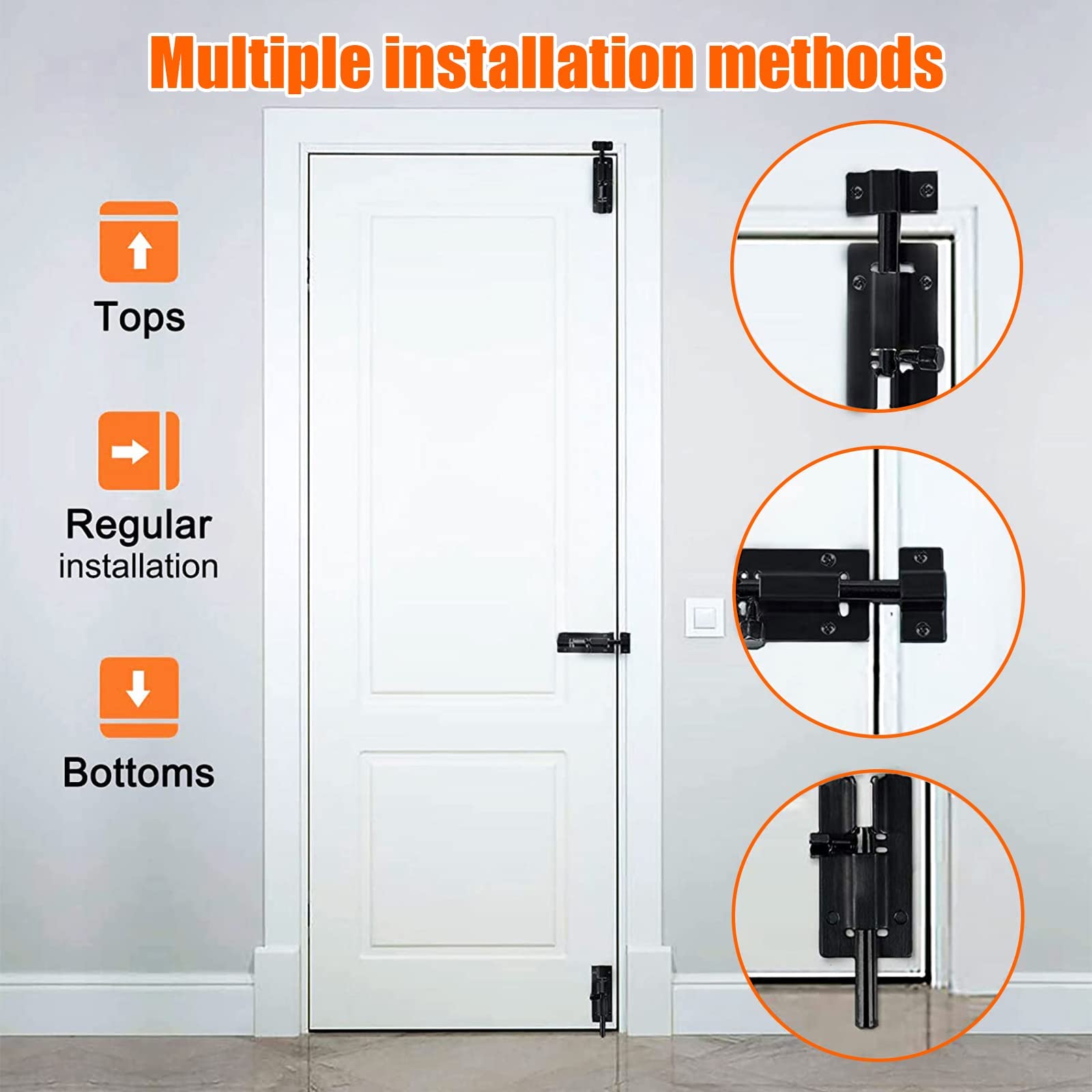 Multiple installation methods

Tops

Regular installation

Bottoms