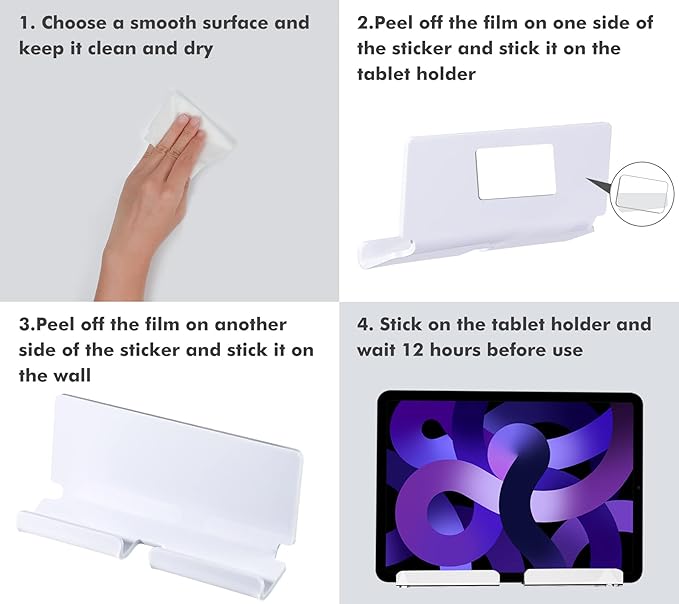 1. Choose a smooth surface and keep it clean and dry

2.Peel off the film on one side of the sticker and stick it on the tablet holder

3.Peel off the film on another side of the sticker and stick it on the wall

4. Stick on the tablet holder and wait 12 hours before use