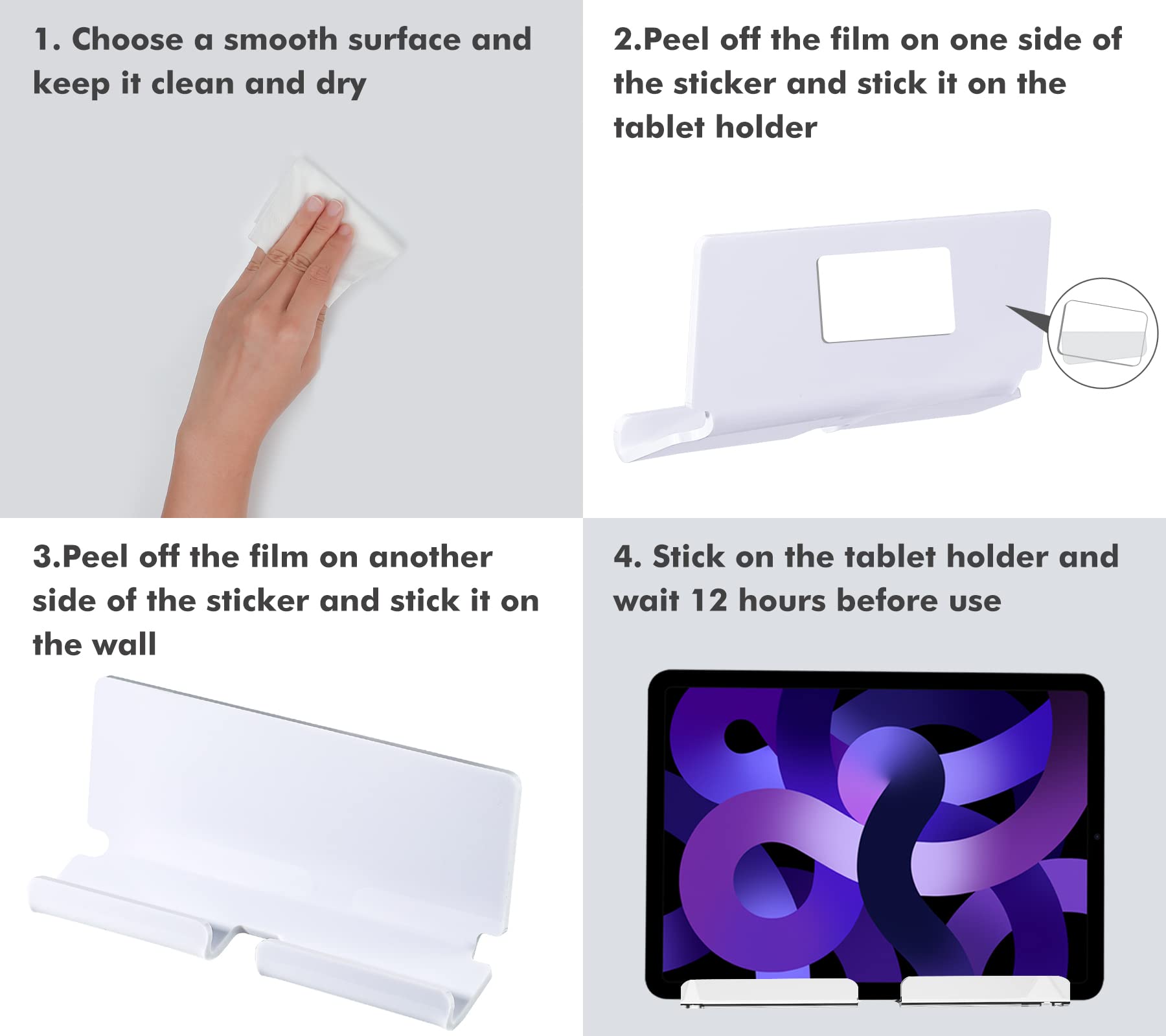 1. Choose a smooth surface and keep it clean and dry

2.Peel off the film on one side of the sticker and stick it on the tablet holder

3.Peel off the film on another side of the sticker and stick it on the wall

4. Stick on the tablet holder and wait 12 hours before use