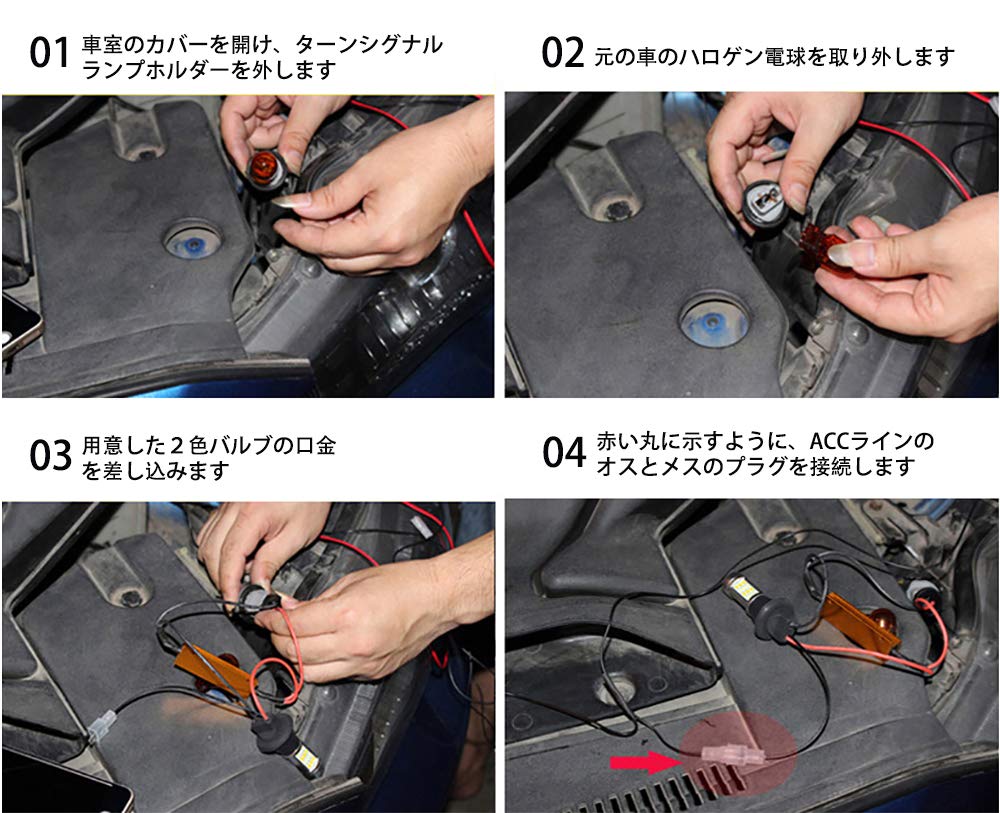 01 車室のカバーを開け、ターンシグナルランプホルダーを外します

02 元の車のハロゲン電球を取り外します

03 用意した２色バルブの口金を差し込みます

04 赤い丸に示すように、ACCラインのオスとメスのプラグを接続します