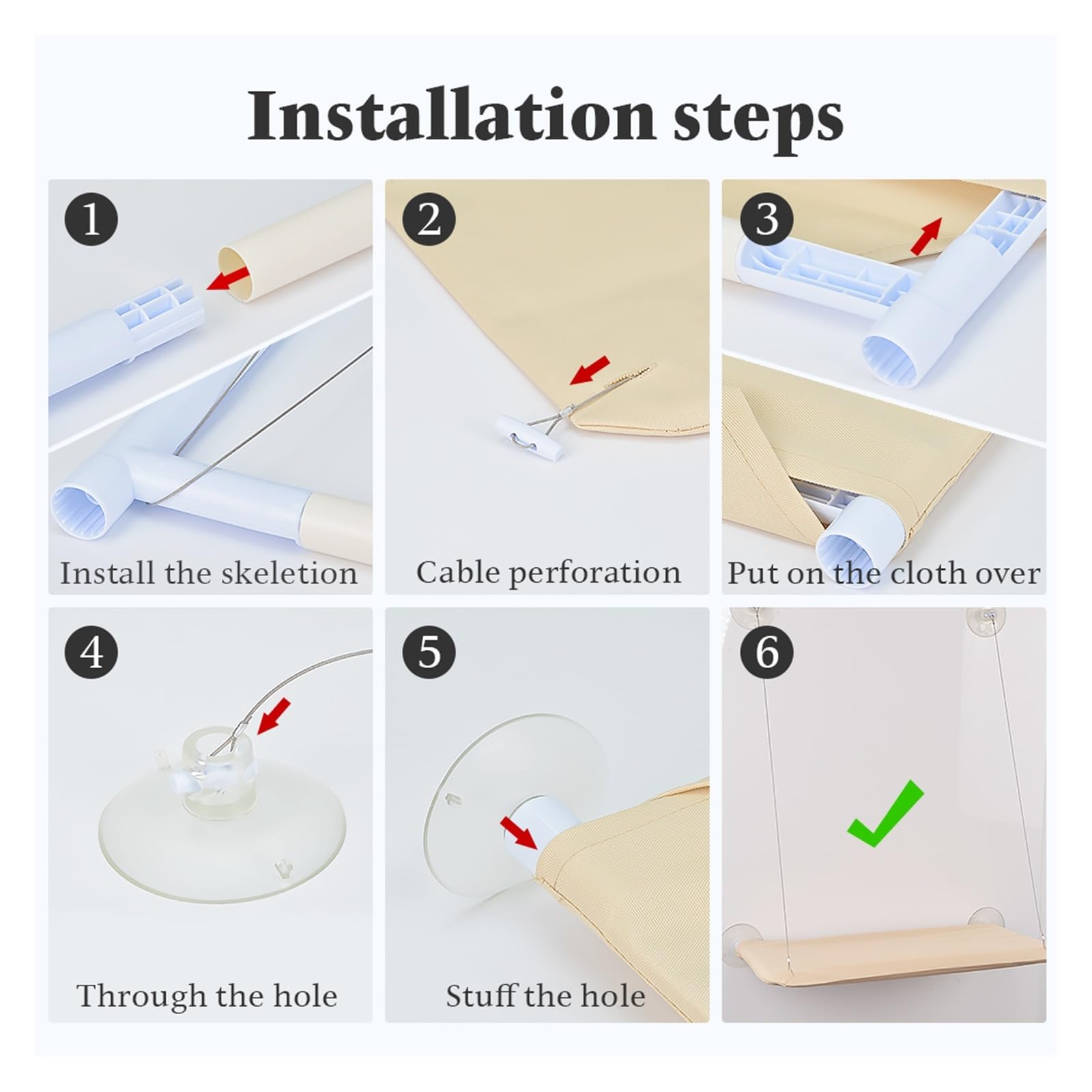 Installation steps

1
Install the skeletion

2
Cable perforation

3
Put on the cloth over

4
Through the hole

5
Stuff the hole

6