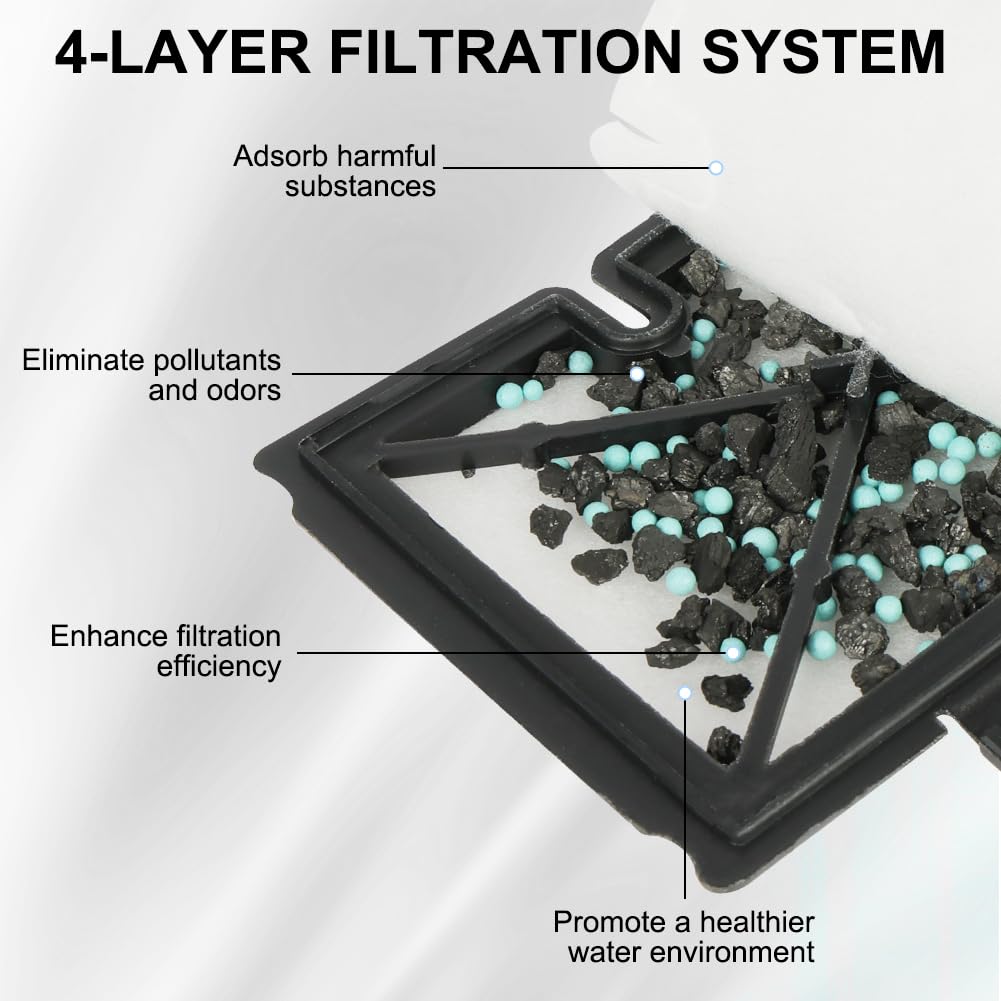 4-LAYER FILTRATION SYSTEM

Adsorb harmful substances

Eliminate pollutants and odors

Enhance filtration efficiency

Promote a healthier water environment