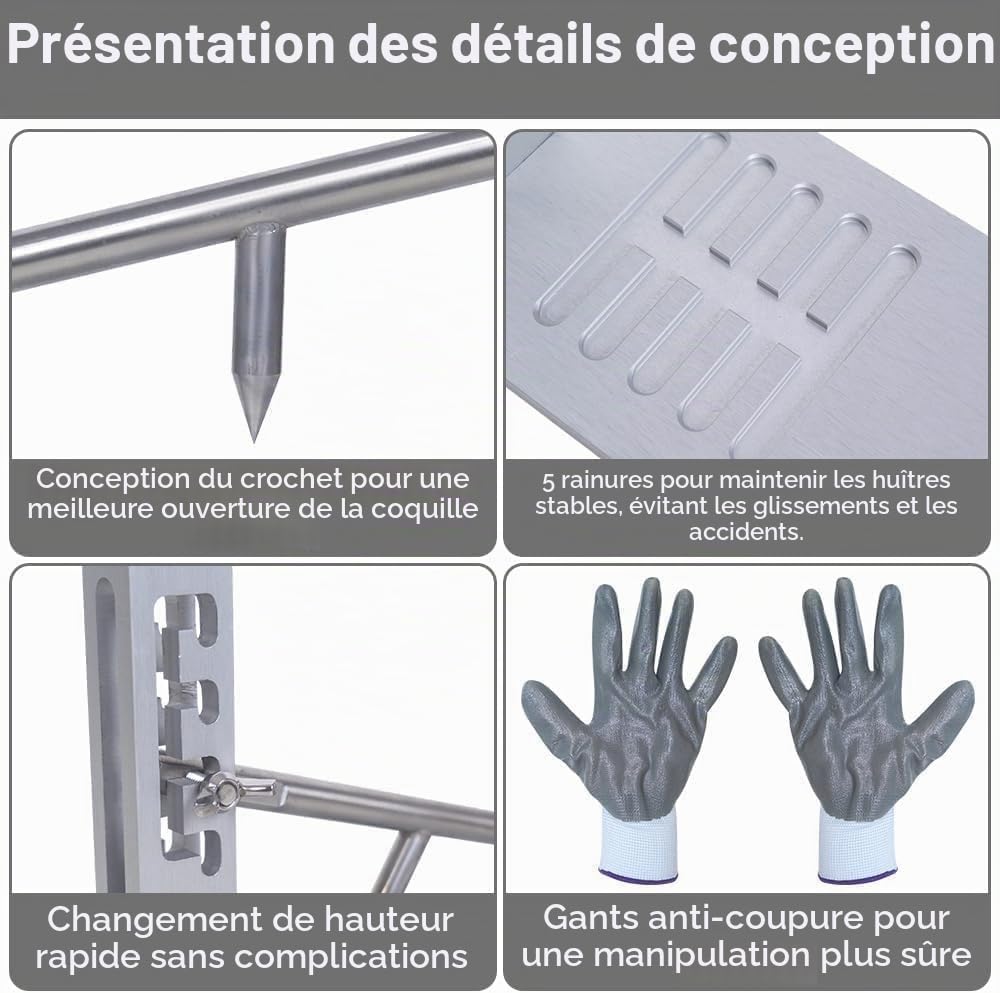 Présentation des détails de conception

Conception du crochet pour une meilleure ouverture de la coquille

5 rainures pour maintenir les huîtres stables, évitant les glissements et les accidents.

Changement de hauteur rapide sans complications

Gants anti-coupure pour une manipulation plus sûre