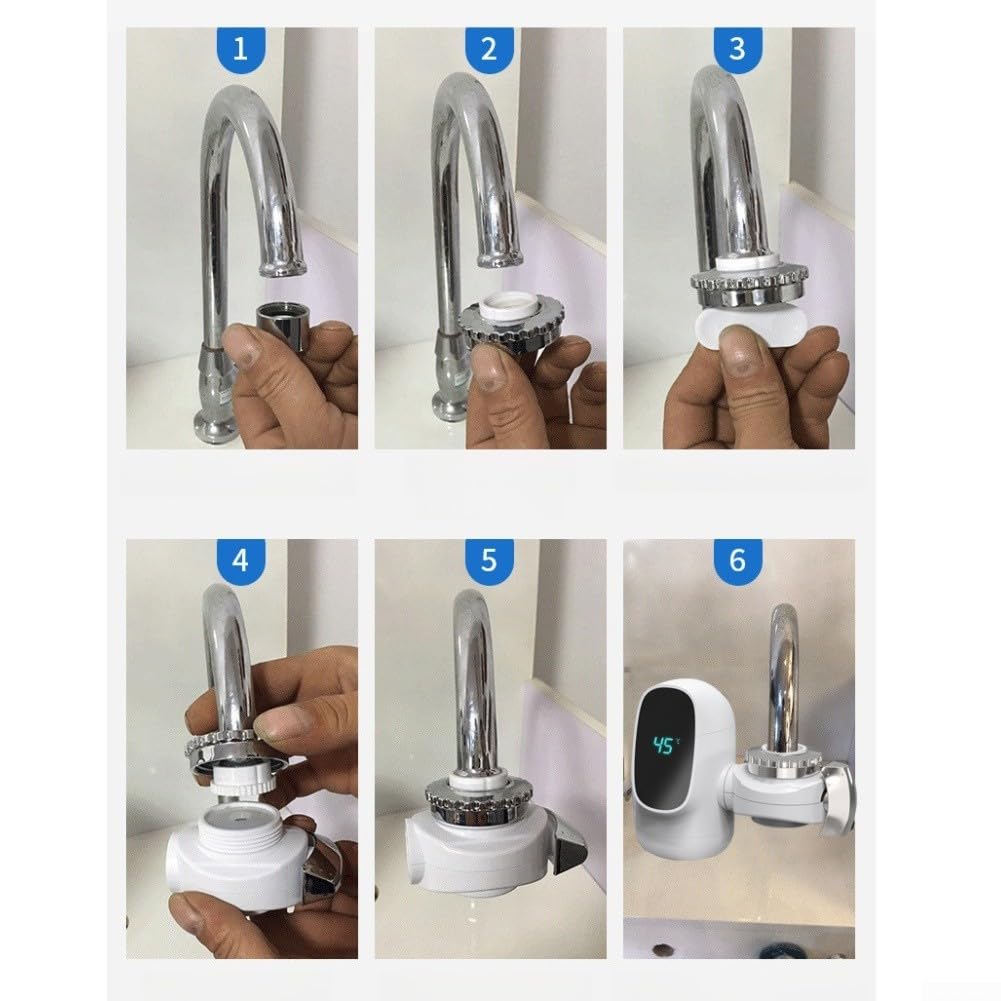 1
2
3
4
5
6
45°C