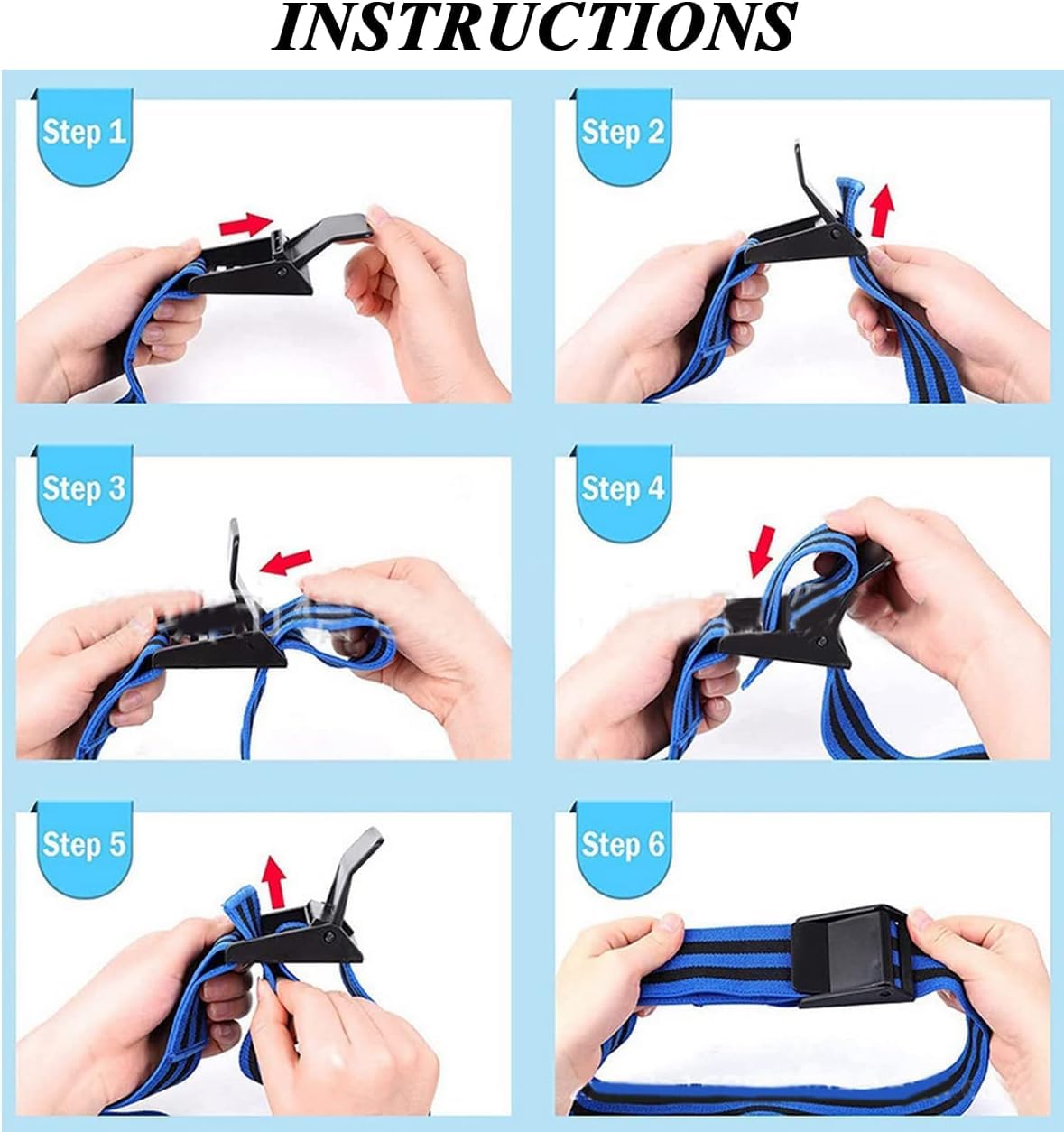 INSTRUCTIONS

Step 1

Step 2

Step 3

Step 4

Step 5

Step 6