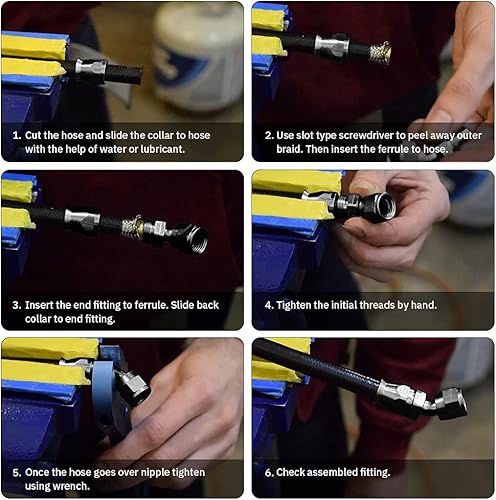 1. Cut the hose and slide the collar to hose with the help of water or lubricant.

2. Use slot type screwdriver to peel away outer braid. Then insert the ferrule to hose.

3. Insert the end fitting to ferrule. Slide back collar to end fitting.

4. Tighten the initial threads by hand.

5. Once the hose goes over nipple tighten using wrench.

6. Check assembled fitting.